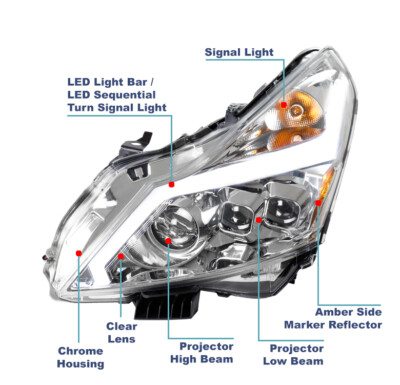 Signal Light

LED Light Bar / LED Sequential Turn Signal Light

Amber Side Marker Reflector

Clear Lens

Chrome Housing

Projector High Beam

Projector Low Beam