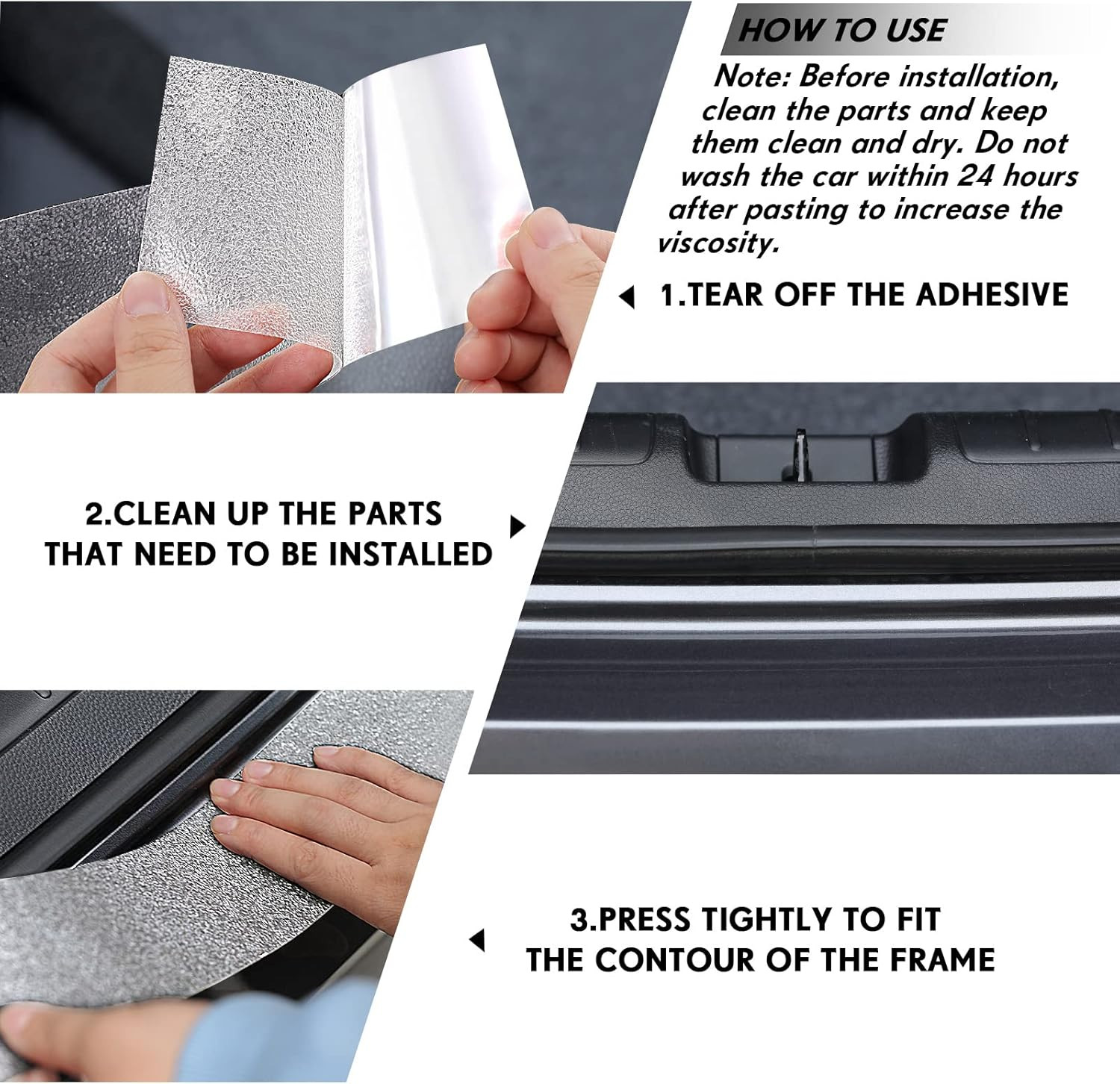 HOW TO USE

Note: Before installation, clean the parts and keep them clean and dry. Do not wash the car within 24 hours after pasting to increase the viscosity.

1.TEAR OFF THE ADHESIVE

2.CLEAN UP THE PARTS THAT NEED TO BE INSTALLED

3.PRESS TIGHTLY TO FIT THE CONTOUR OF THE FRAME