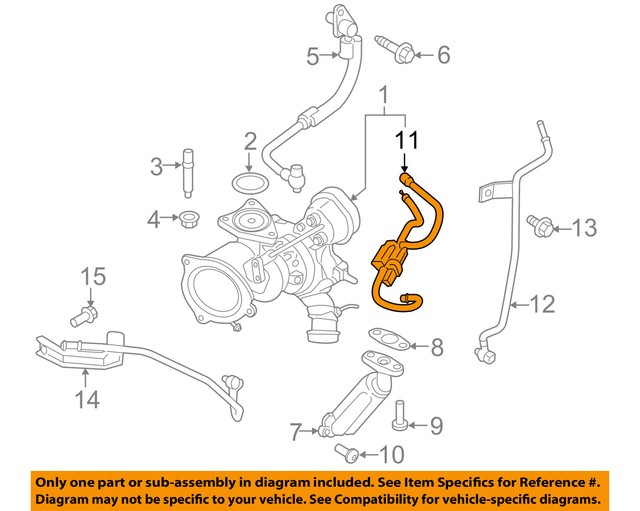 5
6
1
11
2
3
4
13
15
12
8
14
7
9
10

Only one part or sub-assembly in diagram included. See Item Specifics for Reference #.
Diagram may not be specific to your vehicle. See Compatibility for vehicle-specific diagrams.