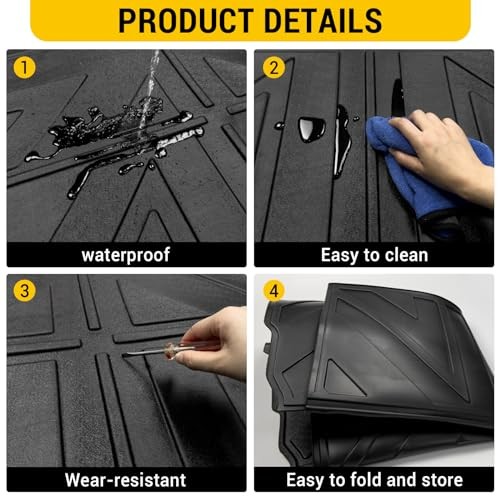 PRODUCT DETAILS

1

waterproof

2

Easy to clean

3

Wear-resistant

4

Easy to fold and store