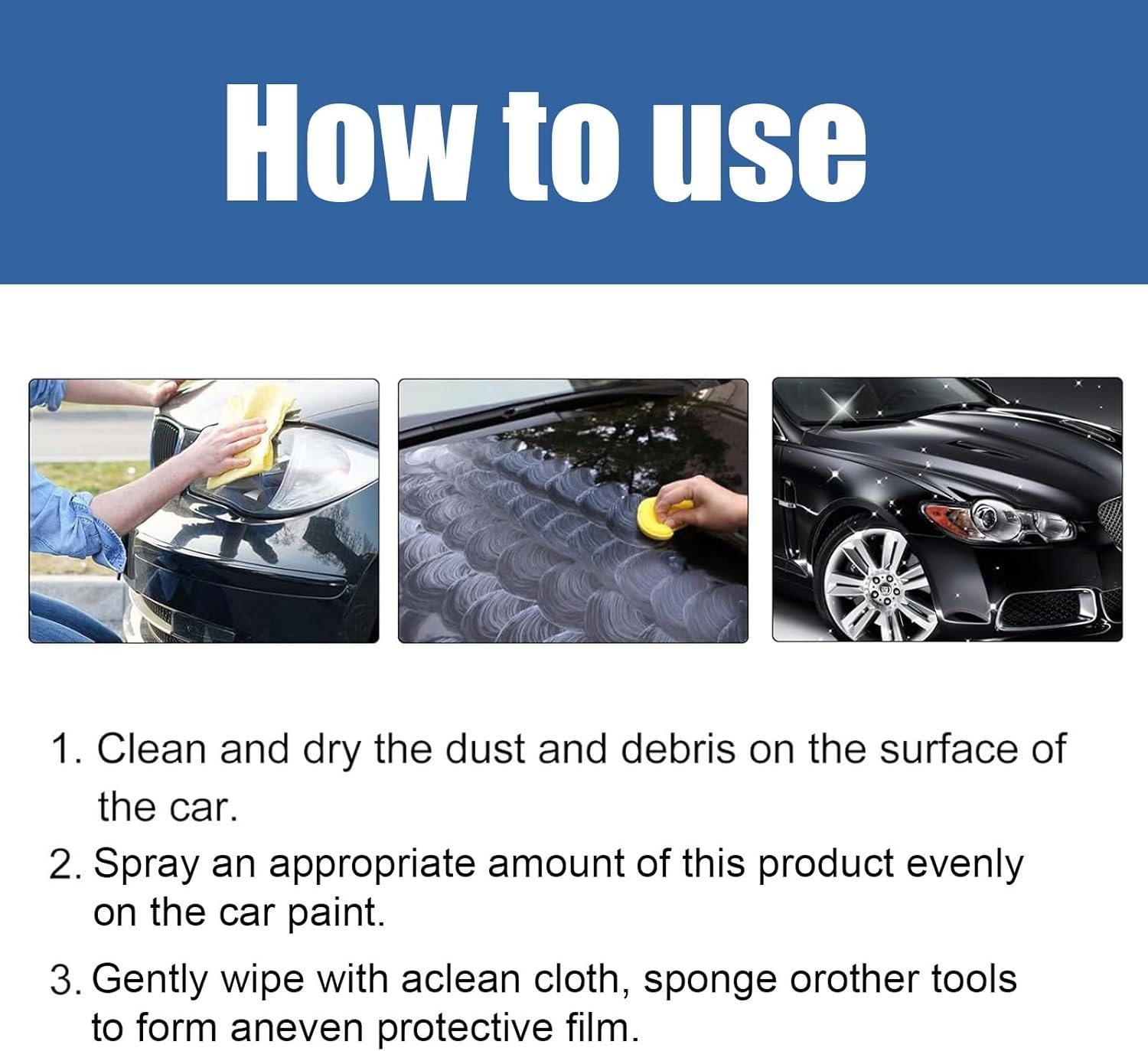 How to use

1. Clean and dry the dust and debris on the surface of the car.

2. Spray an appropriate amount of this product evenly on the car paint.

3. Gently wipe with aclean cloth, sponge orother tools to form aneven protective film.