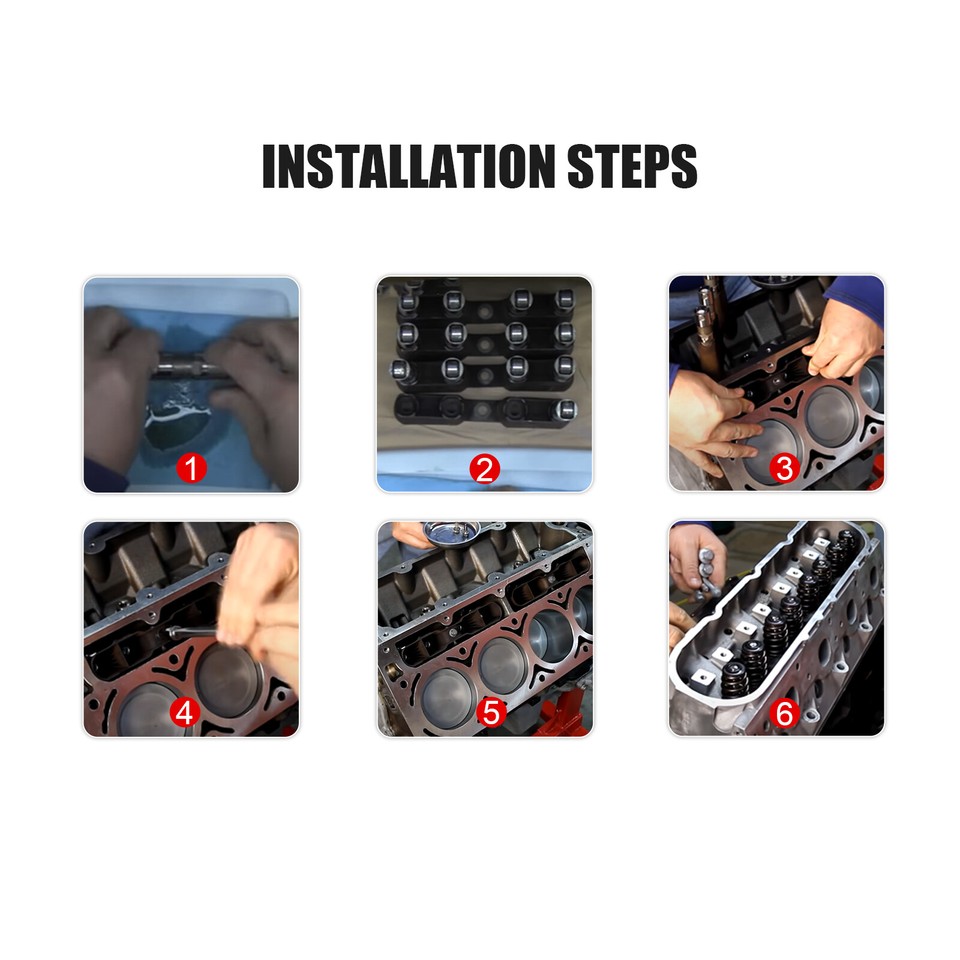 INSTALLATION STEPS

1

2

3

4

5

6