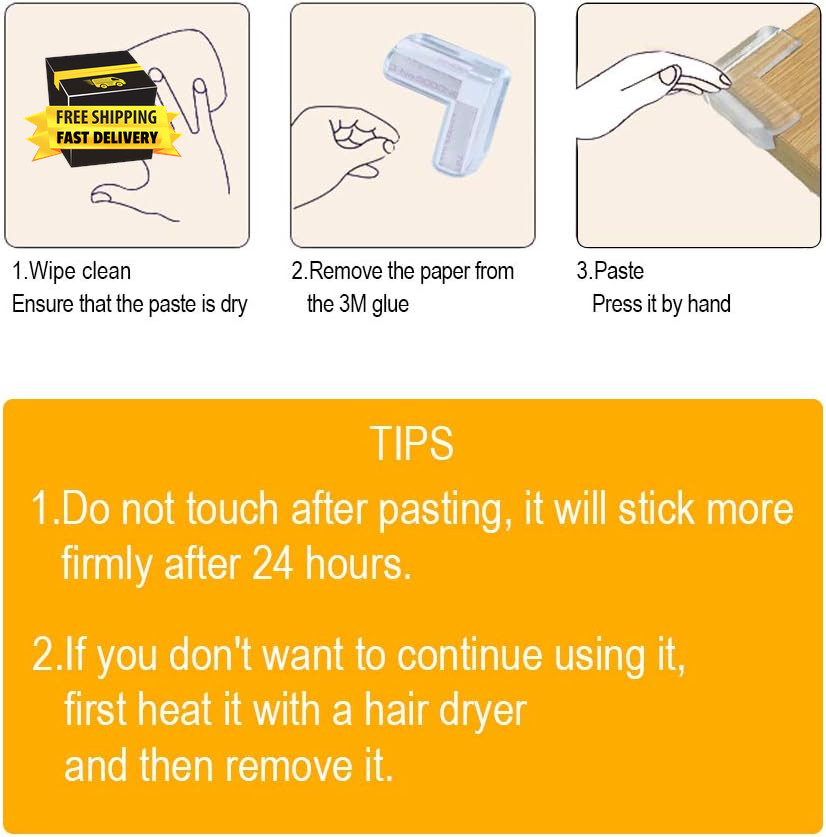 FREE SHIPPING
FAST DELIVERY

1.Wipe clean
Ensure that the paste is dry

2.Remove the paper from the 3M glue

3.Paste
Press it by hand

TIPS

1.Do not touch after pasting, it will stick more firmly after 24 hours.

2.If you don't want to continue using it, first heat it with a hair dryer and then remove it.