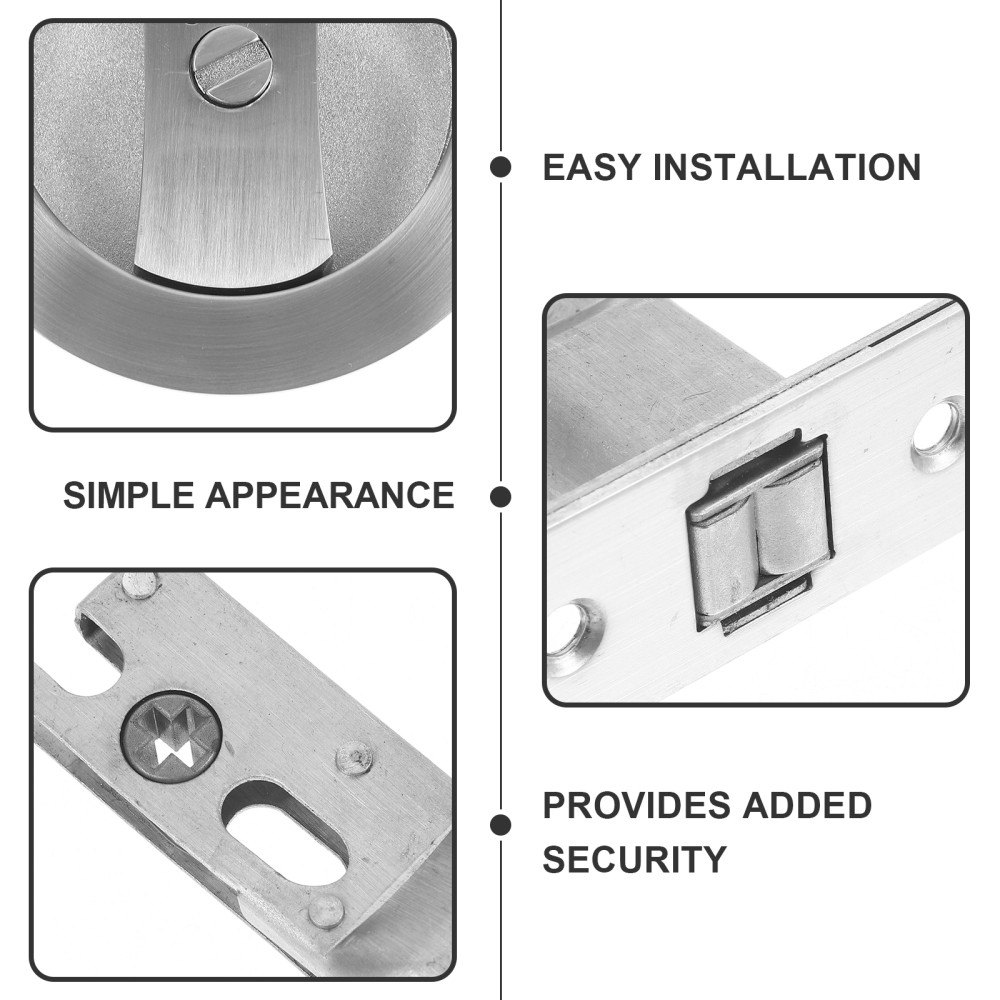 EASY INSTALLATION

SIMPLE APPEARANCE

PROVIDES ADDED SECURITY