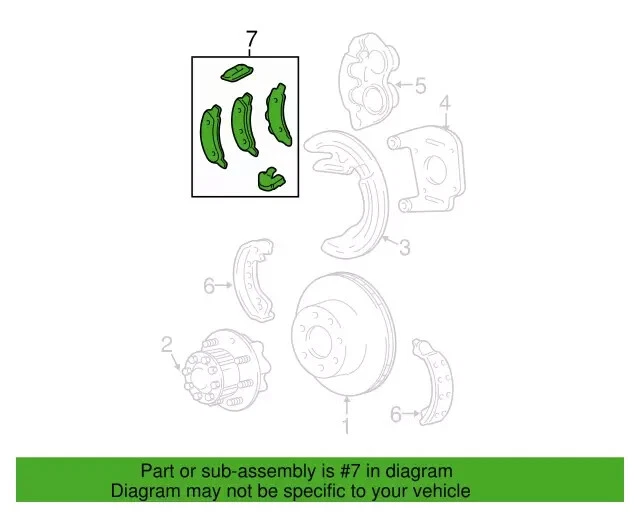 7

5

4

3

6

2

1

6

Part or sub-assembly is #7 in diagram
Diagram may not be specific to your vehicle