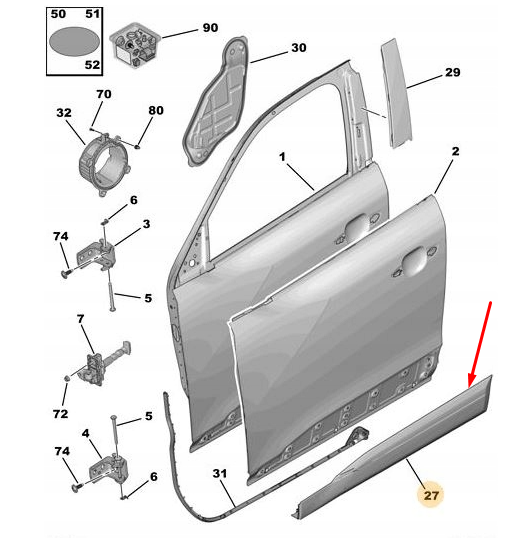 50
51
52
90
30
29
70
32
80
1
2
6
3
74
5
7
72
5
4
74
6
31
27