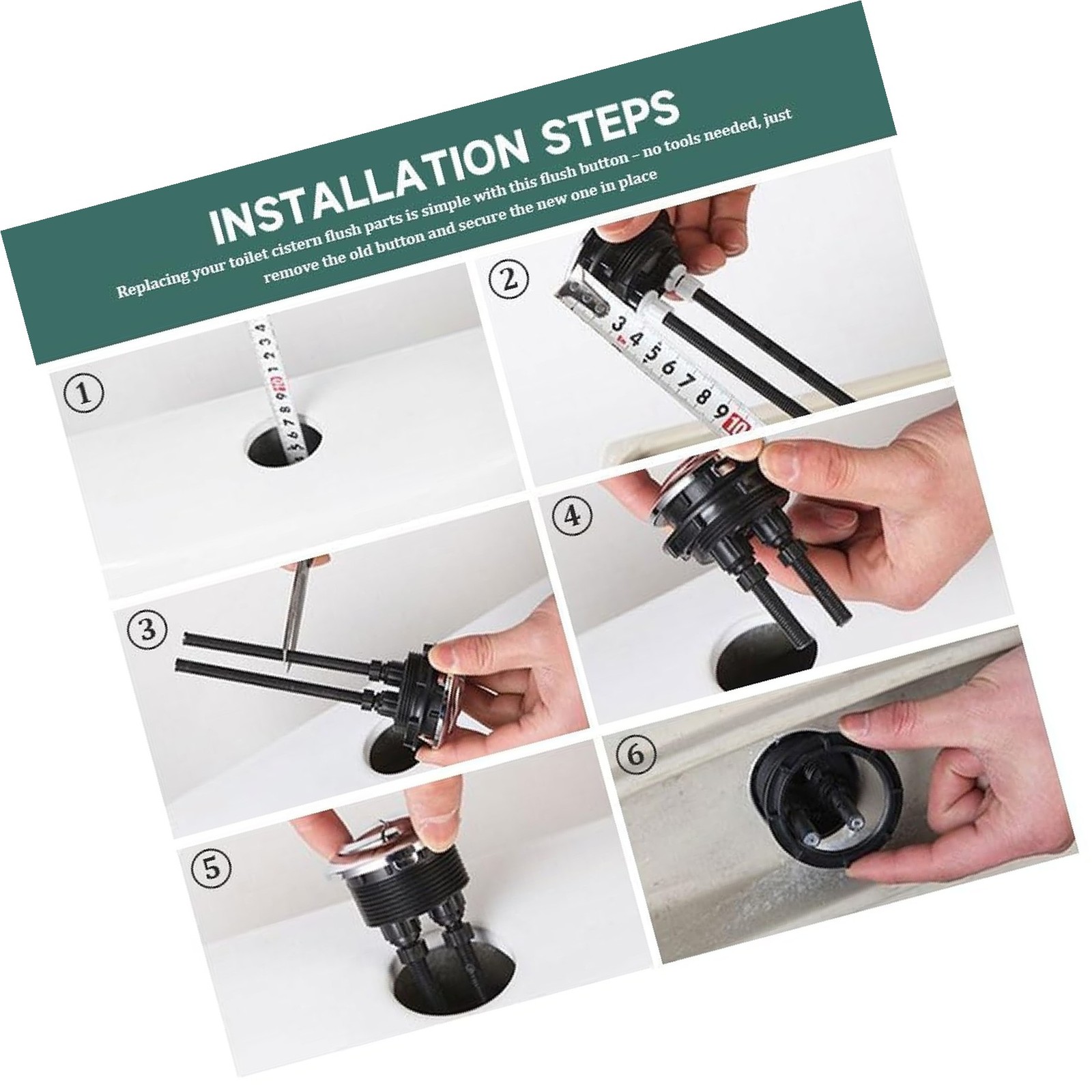 INSTALLATION STEPS

Replacing your toilet cistern flush parts is simple with this flush button – no tools needed, just remove the old button and secure the new one in place

① 3 4 5 6 7 8 9 10 1 2 3 4

② 3 4 5 6 7 8 9 10

③

④

⑤

⑥