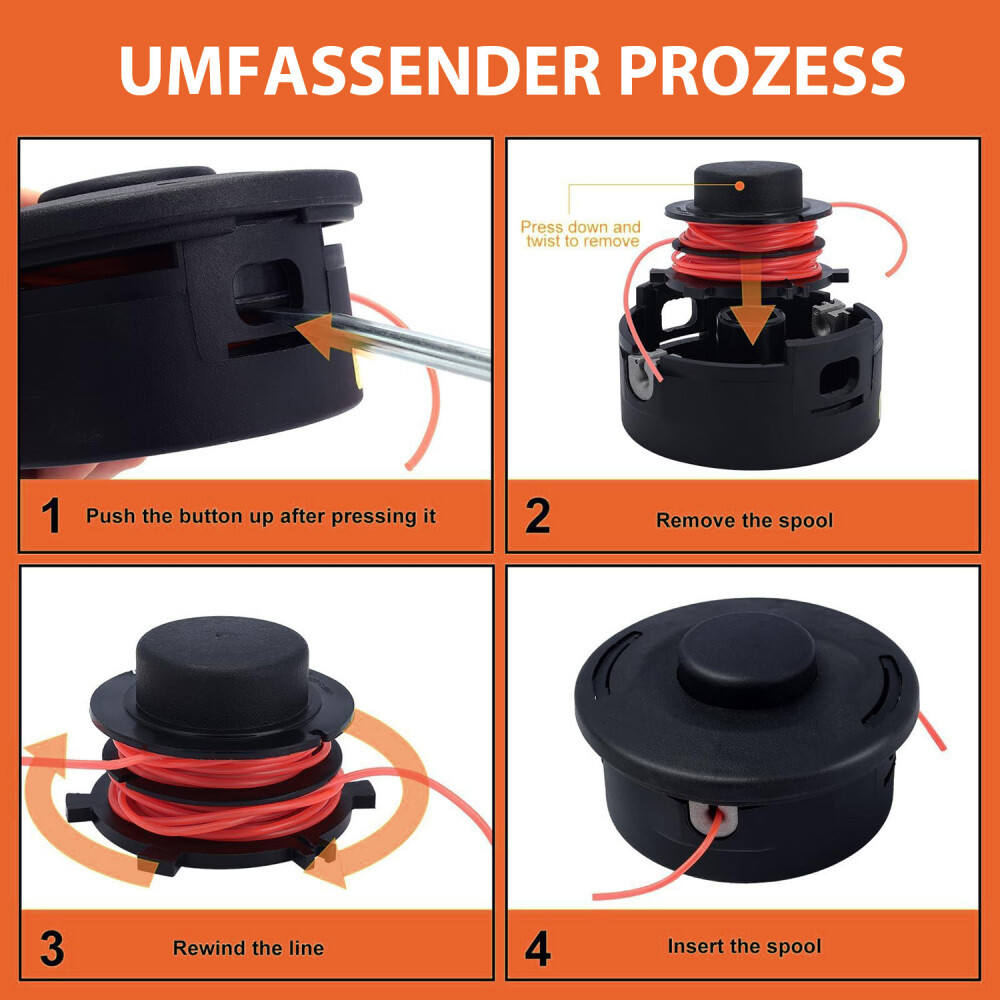 UMFASSENDER PROZESS

1 Push the button up after pressing it

Press down and twist to remove

2 Remove the spool

3 Rewind the line

4 Insert the spool