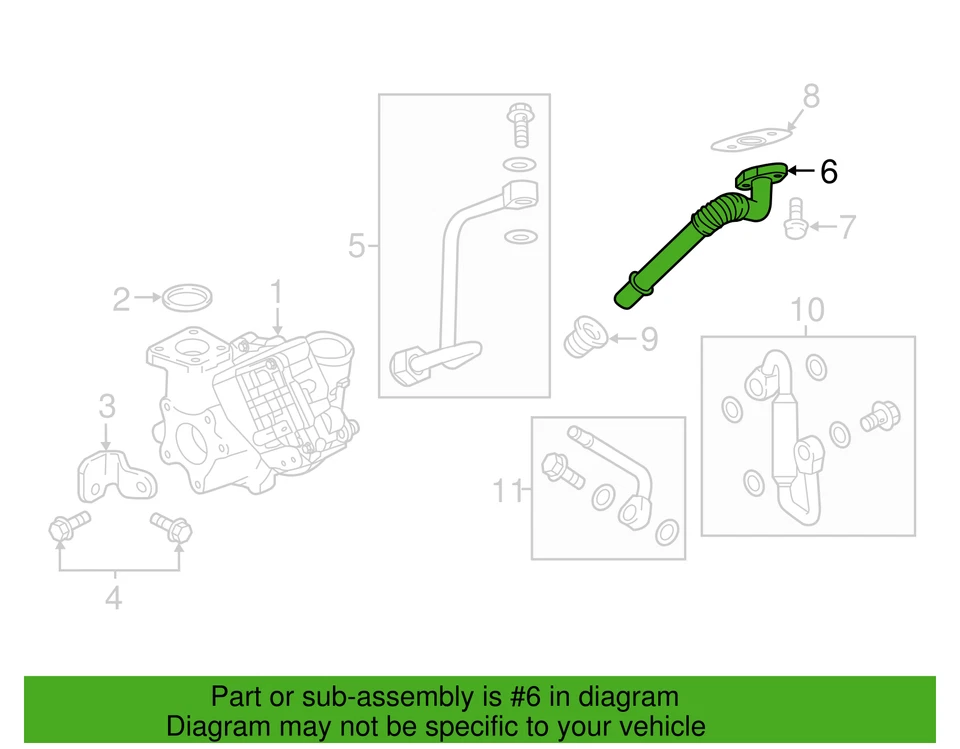 8
6
7
5
2
1
9
10
3
11
4

Part or sub-assembly is #6 in diagram
Diagram may not be specific to your vehicle