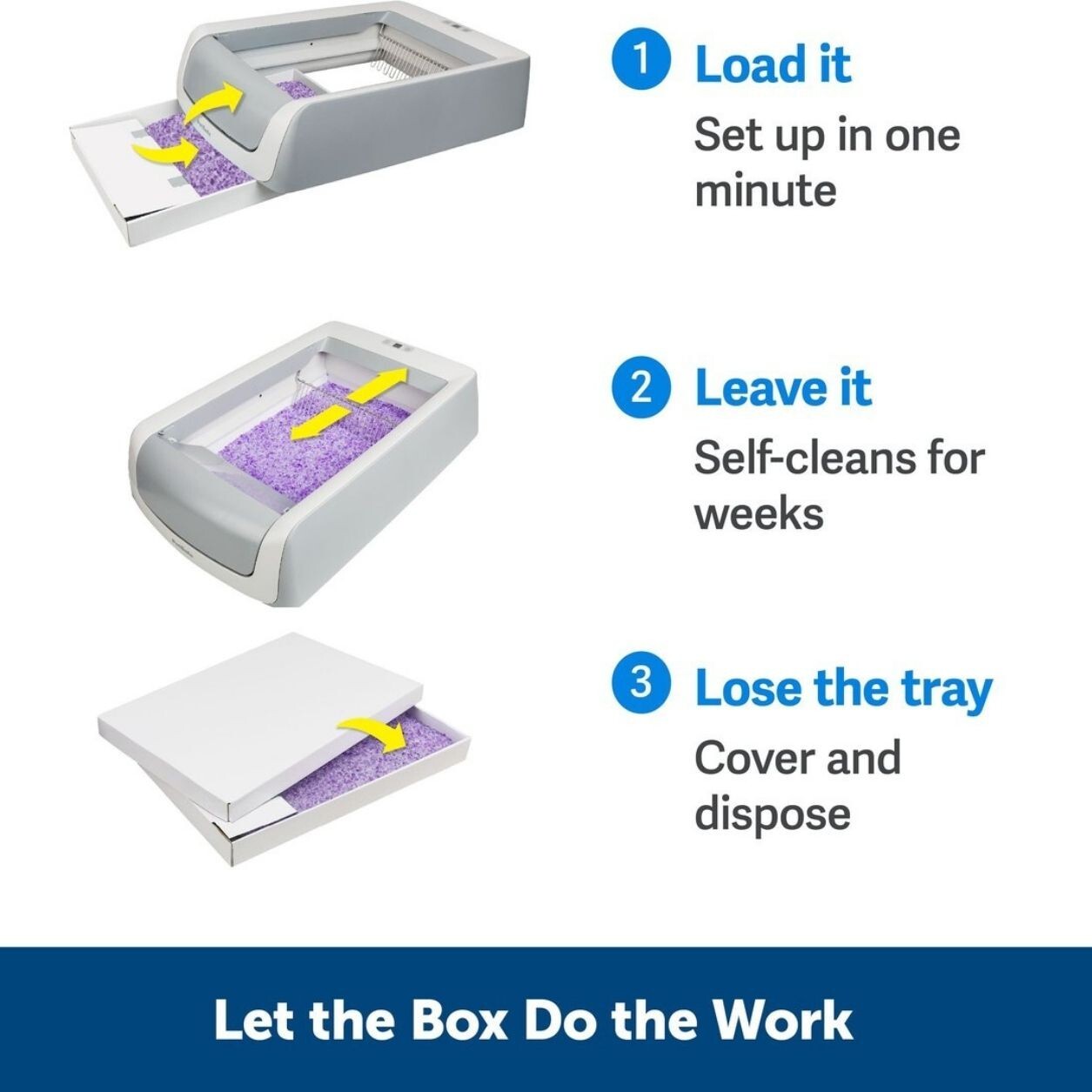 1 Load it
Set up in one minute

2 Leave it
Self-cleans for weeks

3 Lose the tray
Cover and dispose

Let the Box Do the Work