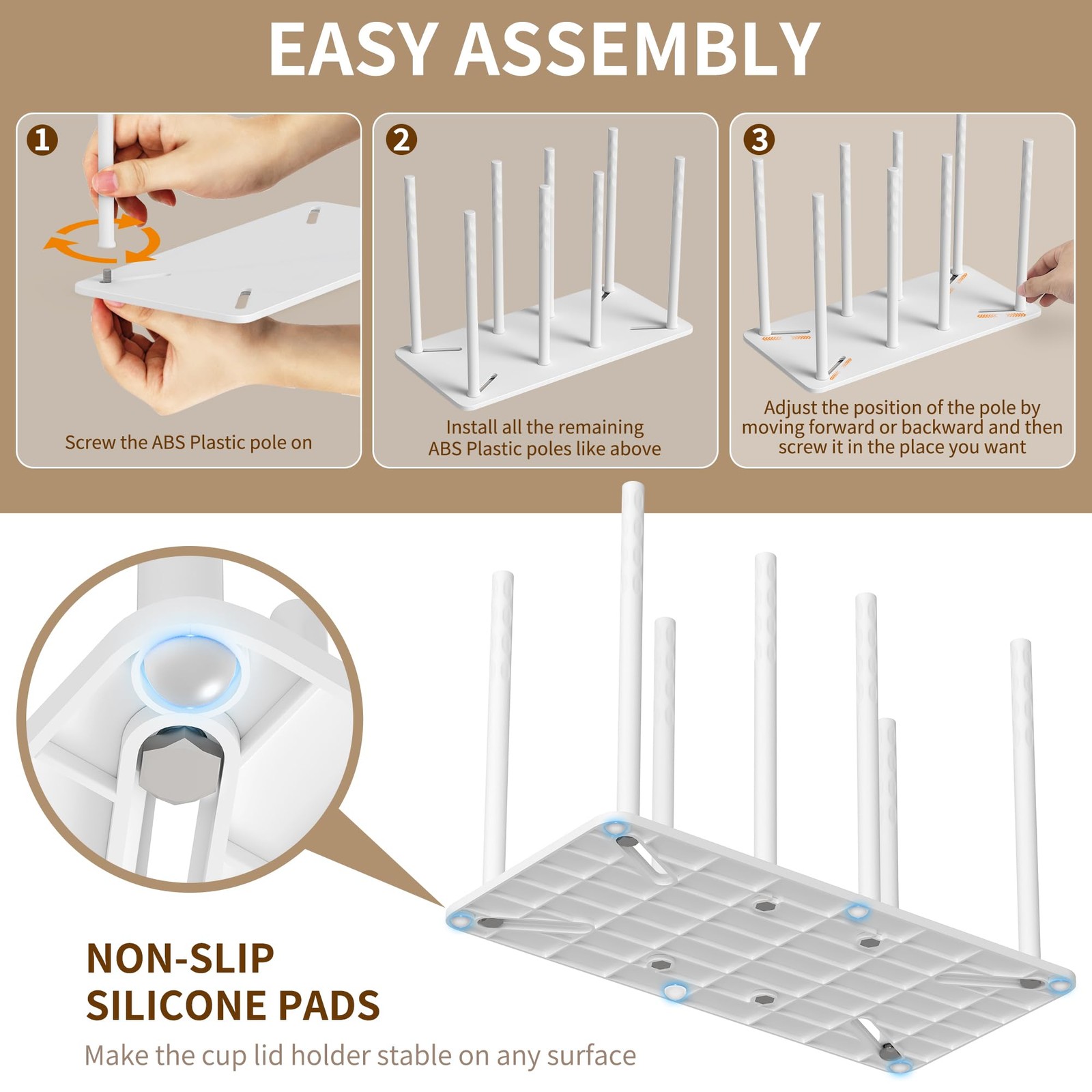 EASY ASSEMBLY

1
Screw the ABS Plastic pole on

2
Install all the remaining ABS Plastic poles like above

3
Adjust the position of the pole by moving forward or backward and then screw it in the place you want

NON-SLIP SILICONE PADS

Make the cup lid holder stable on any surface