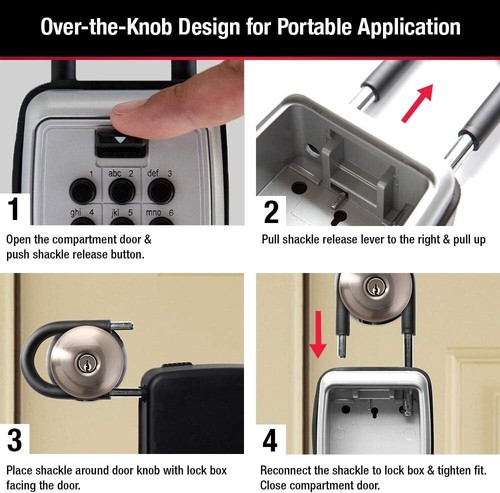 Over-the-Knob Design for Portable Application

1 abc 2 def 3
ghi 4 jkl 5 mno 6

1
Open the compartment door & push shackle release button.

2
Pull shackle release lever to the right & pull up

3
Place shackle around door knob with lock box facing the door.

4
Reconnect the shackle to lock box & tighten fit. Close compartment door.