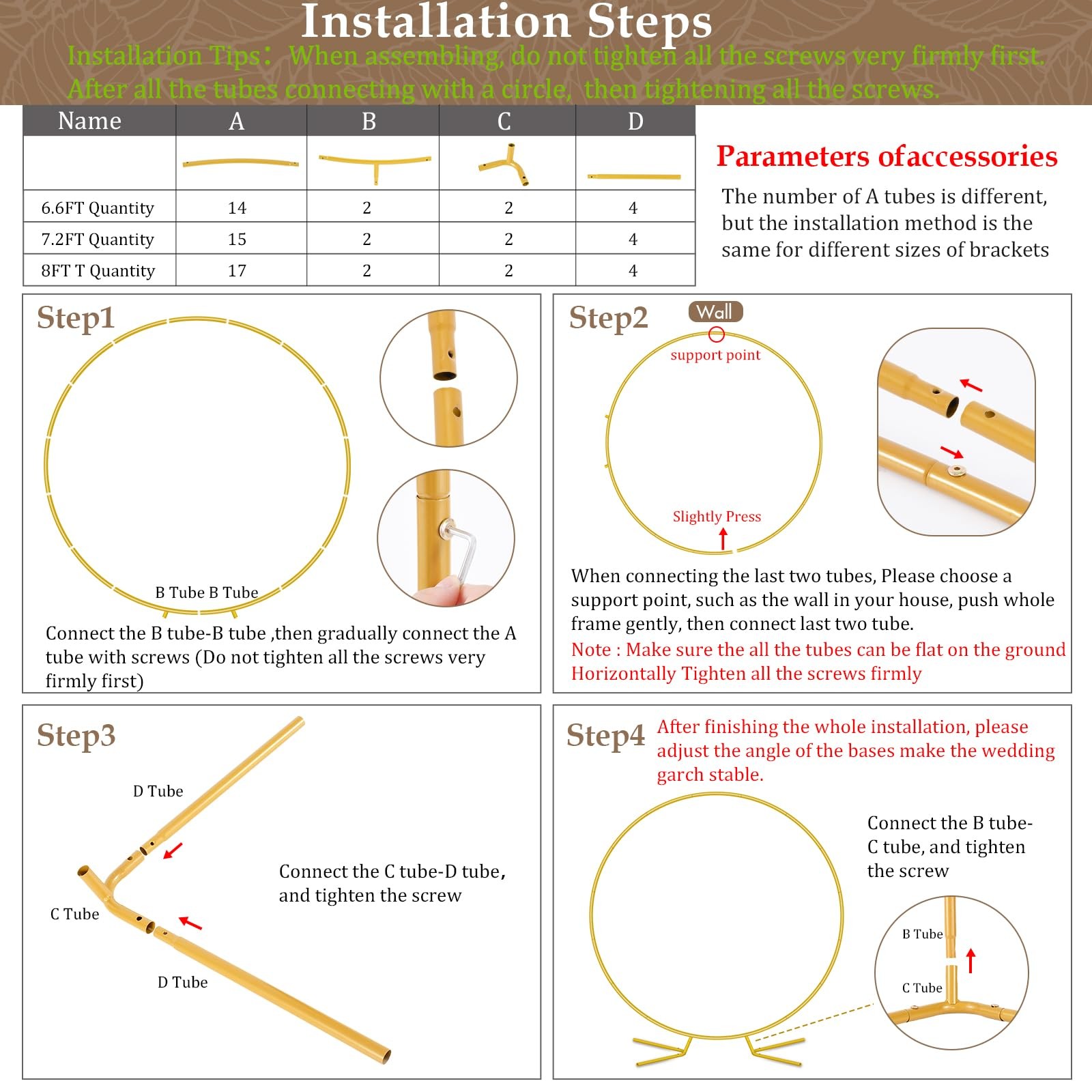 Installation Steps

Installation Tips: When assembling, do not tighten all the screws very firmly first. After all the tubes connecting with a circle, then tightening all the screws.

| Name | A | B | C | D |
|---|---|---|---|---|
| | | | | |
| 6.6FT Quantity | 14 | 2 | 2 | 4 |
| 7.2FT Quantity | 15 | 2 | 2 | 4 |
| 8FT T Quantity | 17 | 2 | 2 | 4 |

Parameters ofaccessories

The number of A tubes is different, but the installation method is the same for different sizes of brackets

Step1

B Tube B Tube

Connect the B tube-B tube ,then gradually connect the A tube with screws (Do not tighten all the screws very firmly first)

Step2

Wall

support point

Slightly Press

When connecting the last two tubes, Please choose a support point, such as the wall in your house, push whole frame gently, then connect last two tube.

Note : Make sure the all the tubes can be flat on the ground Horizontally Tighten all the screws firmly

Step3

D Tube

C Tube

D Tube

Connect the C tube-D tube, and tighten the screw

Step4

After finishing the whole installation, please adjust the angle of the bases make the wedding garch stable.

Connect the B tube-C tube, and tighten the screw

B Tube

C Tube