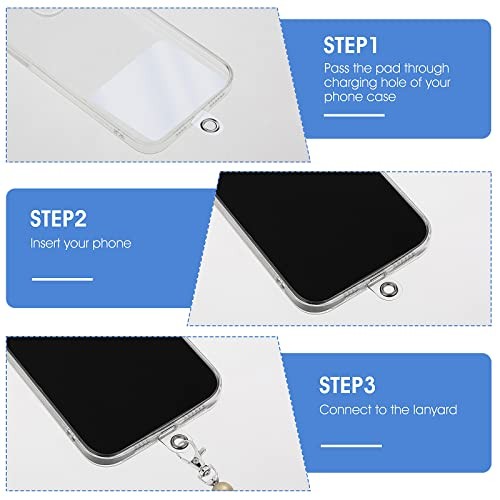 STEP1
Pass the pad through charging hole of your phone case

STEP2
Insert your phone

STEP3
Connect to the lanyard