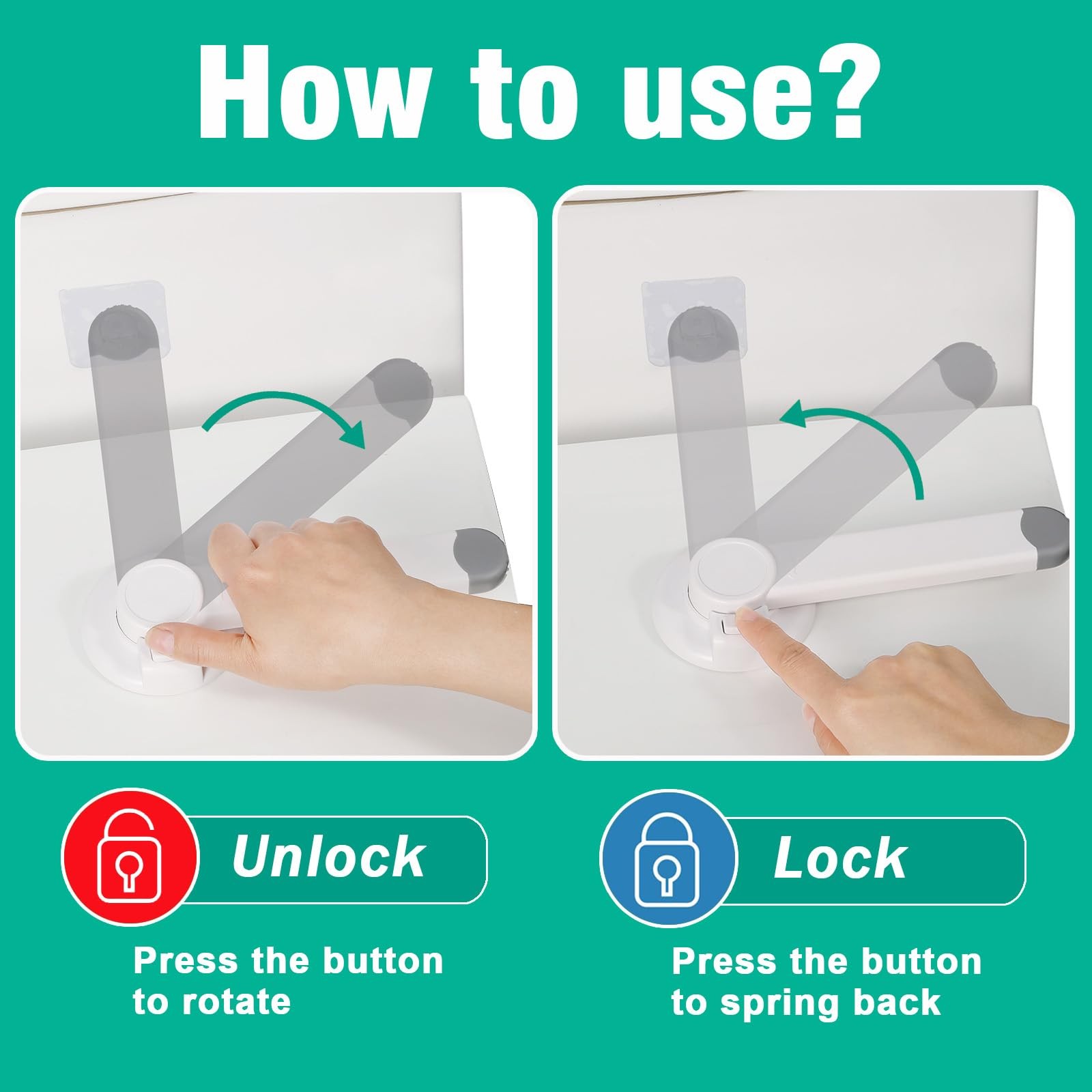 How to use?

Unlock

Press the button to rotate

Lock

Press the button to spring back