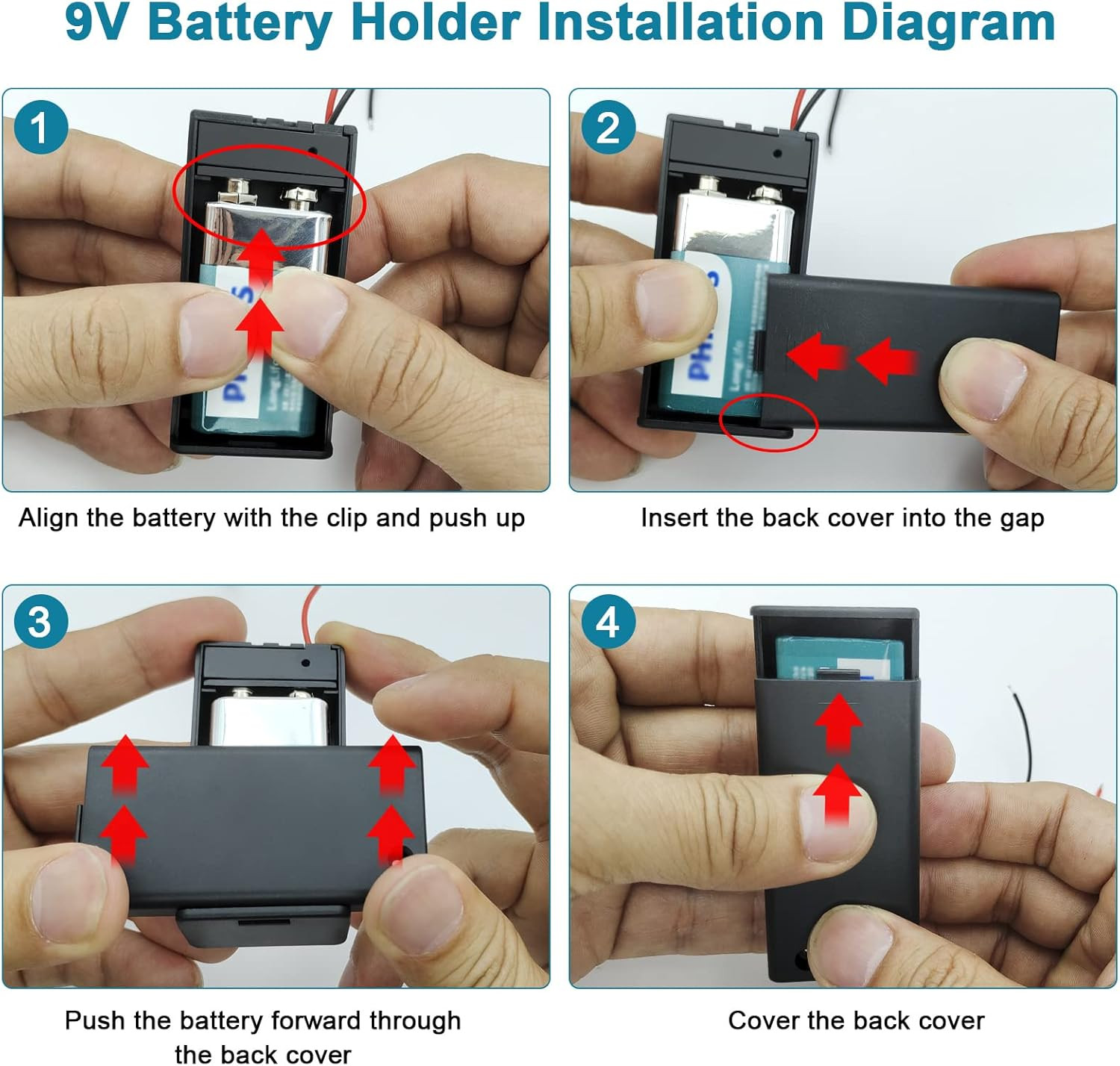 9V Battery Holder Installation Diagram

1

Align the battery with the clip and push up

2

Insert the back cover into the gap

3

Push the battery forward through the back cover

4

Cover the back cover