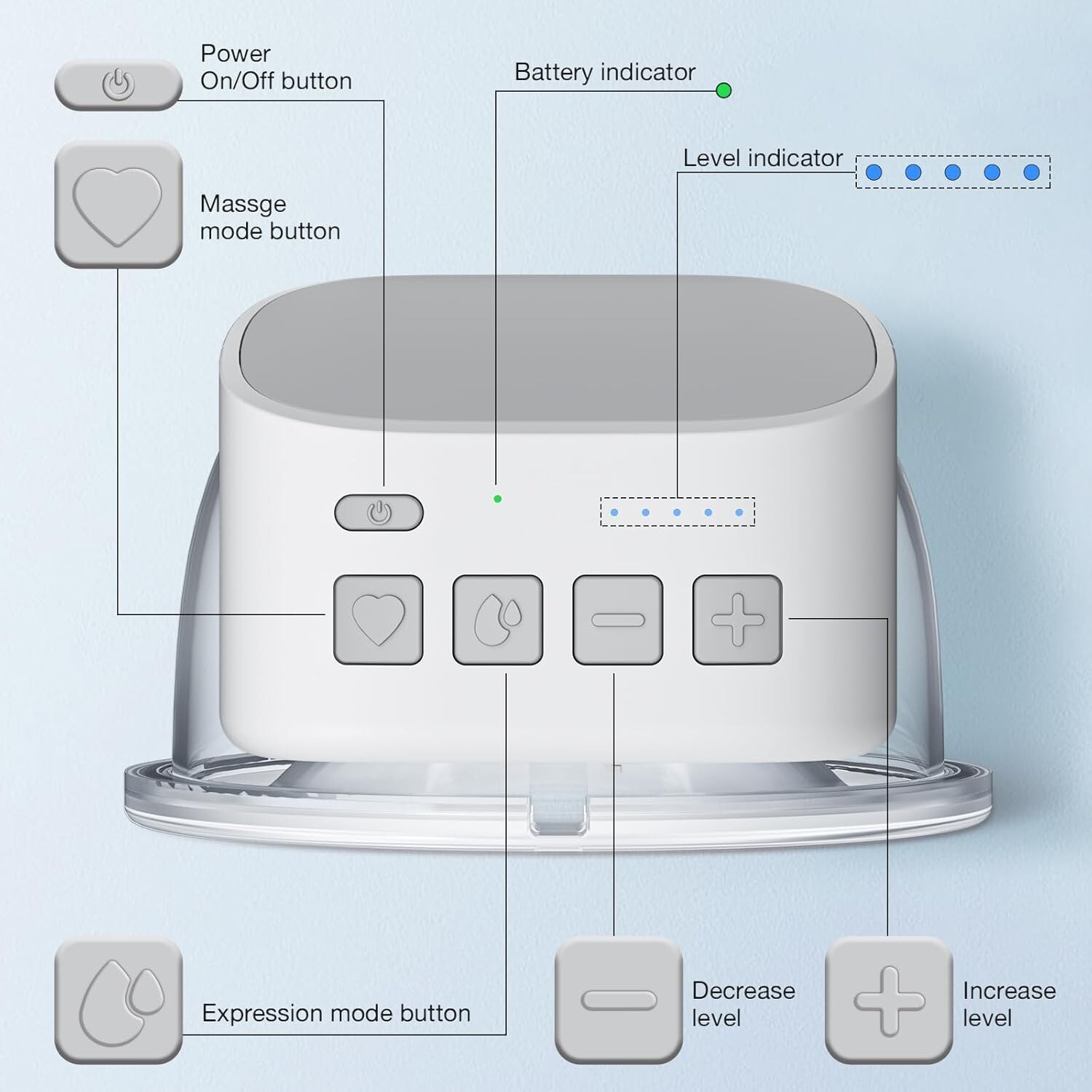 Power On/Off button

Battery indicator

Level indicator

Massge mode button

Expression mode button

Decrease level

Increase level