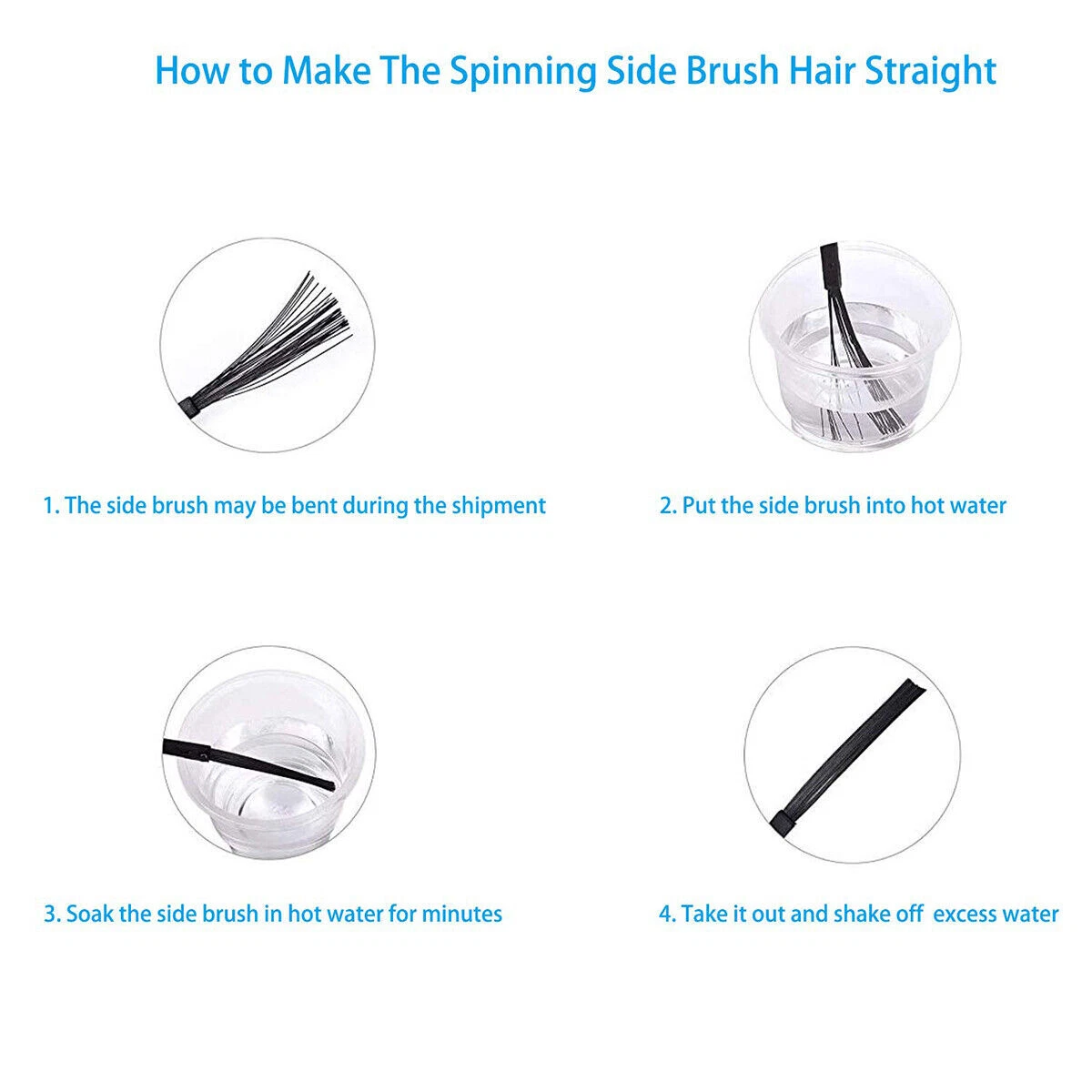 How to Make The Spinning Side Brush Hair Straight

1. The side brush may be bent during the shipment

2. Put the side brush into hot water

3. Soak the side brush in hot water for minutes

4. Take it out and shake off excess water