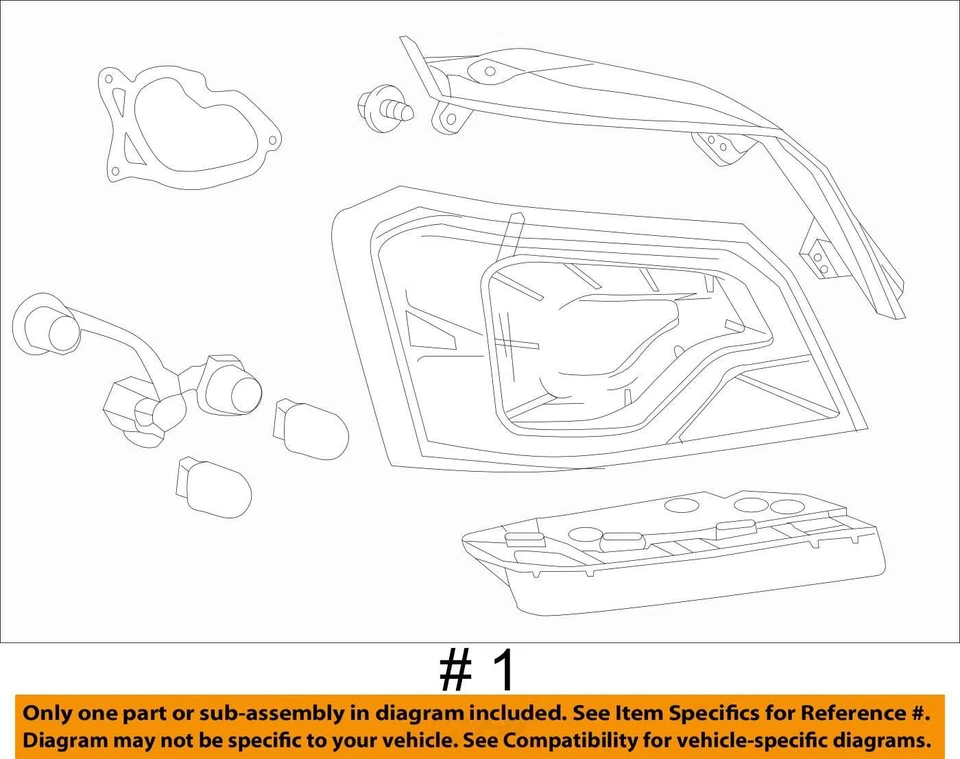 # 1

Only one part or sub-assembly in diagram included. See Item Specifics for Reference #. Diagram may not be specific to your vehicle. See Compatibility for vehicle-specific diagrams.