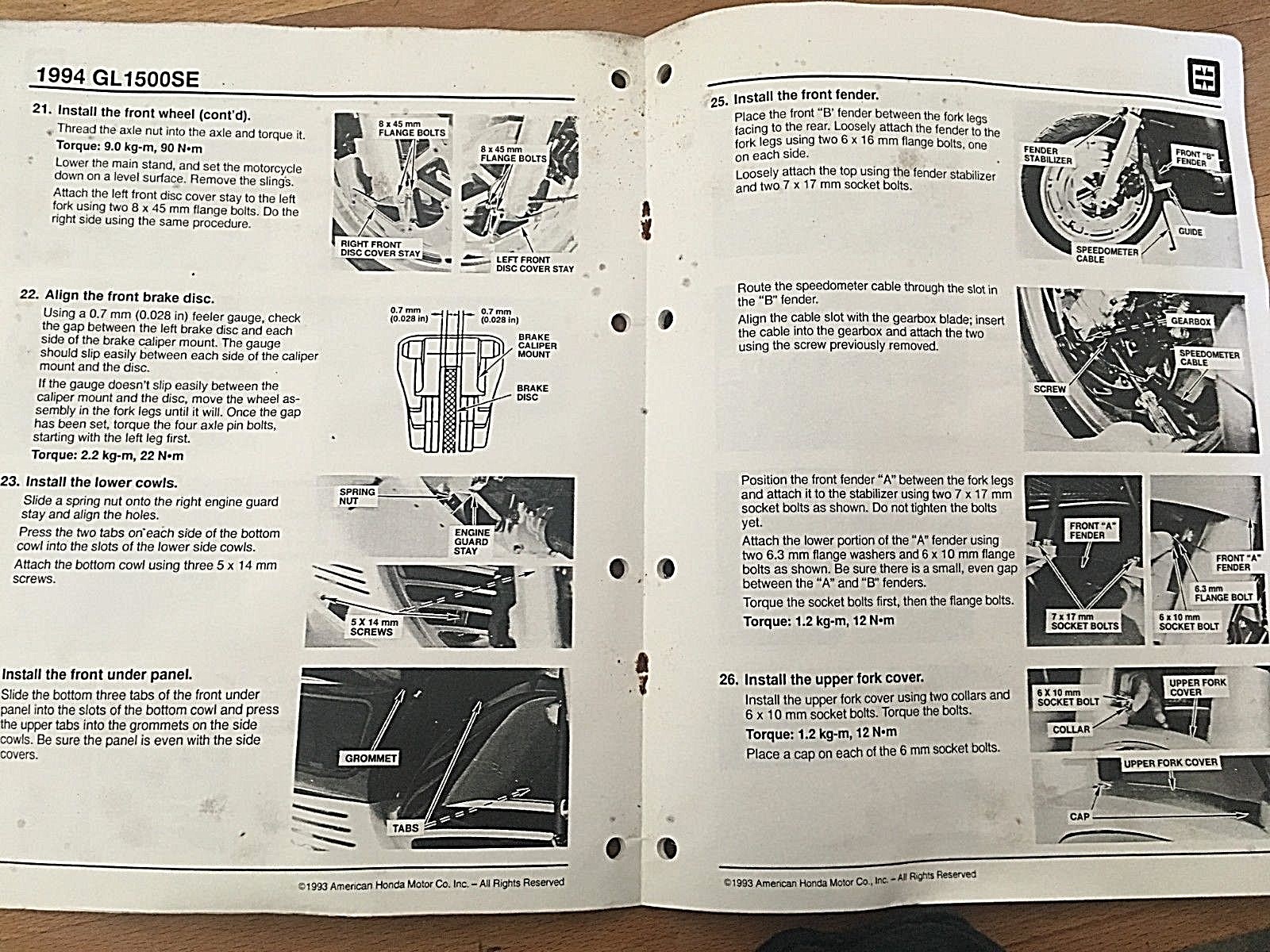 1994 GL1500SE

21. Install the front wheel (cont'd).

Thread the axle nut into the axle and torque it.

Torque: 9.0 kg-m, 90 N•m

Lower the main stand, and set the motorcycle down on a level surface. Remove the slings.

Attach the left front disc cover stay to the left fork using two 8 x 45 mm flange bolts. Do the right side using the same procedure.

8 x 45 mm FLANGE BOLTS

8 x 45 mm FLANGE BOLTS

RIGHT FRONT DISC COVER STAY

LEFT FRONT DISC COVER STAY

22. Align the front brake disc.

Using a 0.7 mm (0.028 in) feeler gauge, check the gap between the left brake disc and each side of the brake caliper mount. The gauge should slip easily between each side of the caliper mount and the disc.

If the gauge doesn't slip easily between the caliper mount and the disc, move the wheel assembly in the fork legs until it will. Once the gap has been set, torque the four axle pin bolts, starting with the left leg first.

Torque: 2.2 kg-m, 22 N•m

0.7 mm (0.028 in)

0.7 mm (0.028 in)

BRAKE CALIPER MOUNT

BRAKE DISC

23. Install the lower cowls.

Slide a spring nut onto the right engine guard stay and align the holes.

Press the two tabs on each side of the bottom cowl into the slots of the lower side cowls.

Attach the bottom cowl using three 5 x 14 mm screws.

SPRING NUT

ENGINE GUARD STAY

5 X 14 mm SCREWS

Install the front under panel.

Slide the bottom three tabs of the front under panel into the slots of the bottom cowl and press the upper tabs into the grommets on the side cowls. Be sure the panel is even with the side covers.

GROMMET

TABS

©1993 American Honda Motor Co. Inc. – All Rights Reserved

25. Install the front fender.

Place the front "B' fender between the fork legs facing to the rear. Loosely attach the fender to the fork legs using two 6 x 16 mm flange bolts, one on each side.

Loosely attach the top using the fender stabilizer and two 7 x 17 mm socket bolts.

FENDER STABILIZER

FRONT "B" FENDER

GUIDE

SPEEDOMETER CABLE

Route the speedometer cable through the slot in the "B" fender.

Align the cable slot with the gearbox blade; insert the cable into the gearbox and attach the two using the screw previously removed.

GEARBOX

SPEEDOMETER CABLE

SCREW

Position the front fender "A" between the fork legs and attach it to the stabilizer using two 7 x 17 mm socket bolts as shown. Do not tighten the bolts yet.

Attach the lower portion of the "A" fender using two 6.3 mm flange washers and 6 x 10 mm flange bolts as shown. Be sure there is a small, even gap between the "A" and "B" fenders.

Torque the socket bolts first, then the flange bolts.

Torque: 1.2 kg-m, 12 N•m

FRONT "A" FENDER

7 x 17 mm SOCKET BOLTS

FRONT "A" FENDER

6.3 mm FLANGE BOLT

6 x 10 mm SOCKET BOLT

26. Install the upper fork cover.

Install the upper fork cover using two collars and 6 x 10 mm socket bolts. Torque the bolts.

Torque: 1.2 kg-m, 12 N•m

Place a cap on each of the 6 mm socket bolts.

6 X 10 mm SOCKET BOLT

UPPER FORK COVER

COLLAR

UPPER FORK COVER

CAP

©1993 American Honda Motor Co., Inc. – All Rights Reserved