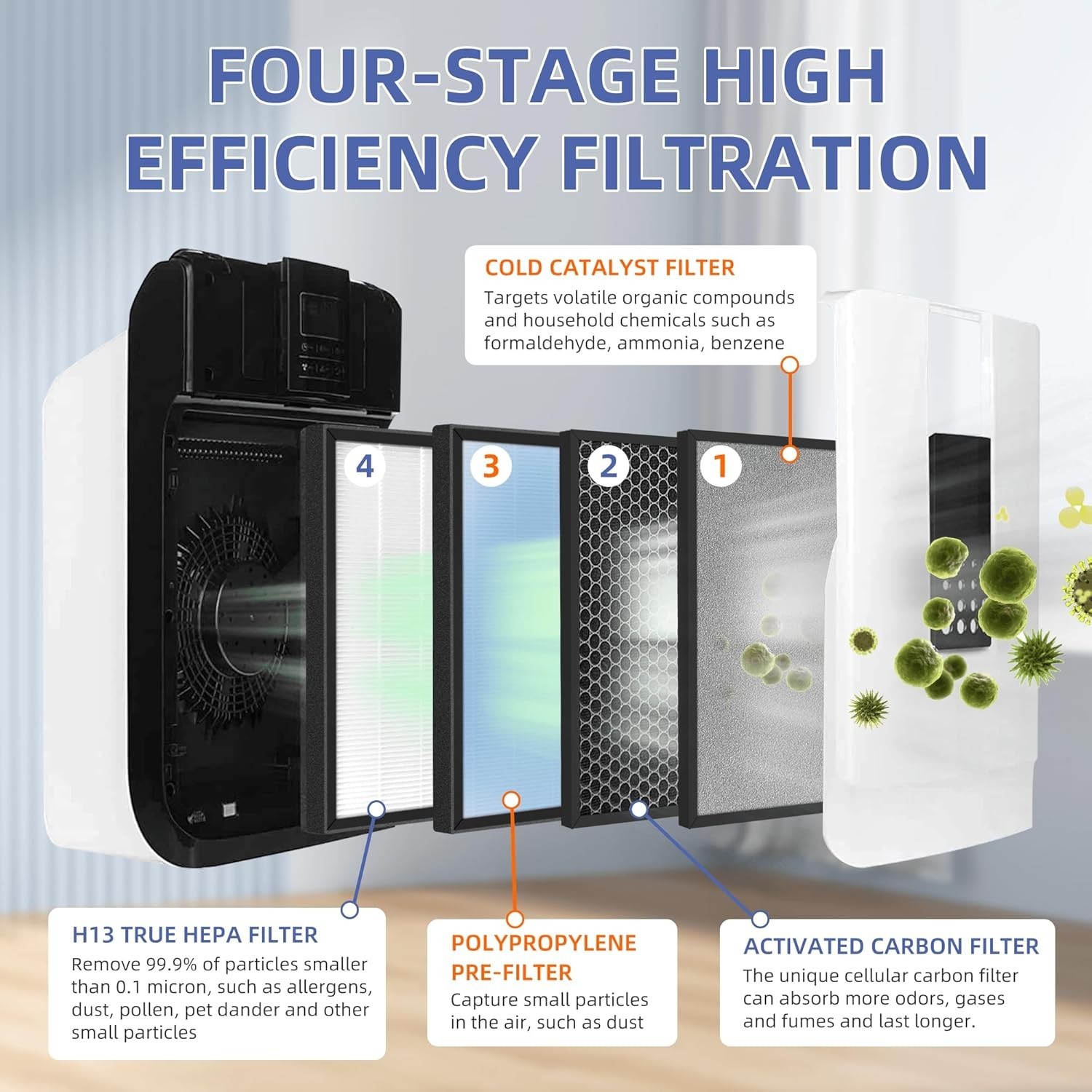 FOUR-STAGE HIGH EFFICIENCY FILTRATION

COLD CATALYST FILTER
Targets volatile organic compounds and household chemicals such as formaldehyde, ammonia, benzene

4

3

2

1

H13 TRUE HEPA FILTER
Remove 99.9% of particles smaller than 0.1 micron, such as allergens, dust, pollen, pet dander and other small particles

POLYPROPYLENE PRE-FILTER
Capture small particles in the air, such as dust

ACTIVATED CARBON FILTER
The unique cellular carbon filter can absorb more odors, gases and fumes and last longer.