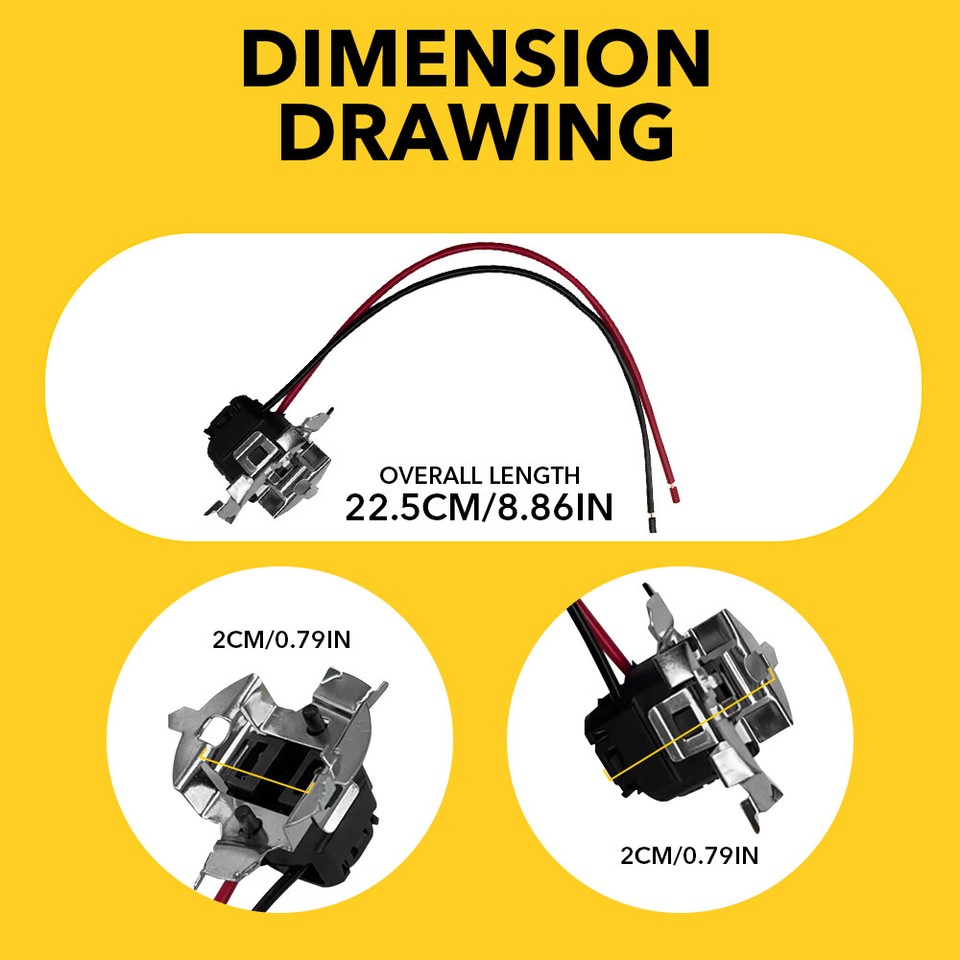 DIMENSION DRAWING

OVERALL LENGTH
22.5CM/8.86IN

2CM/0.79IN

2CM/0.79IN