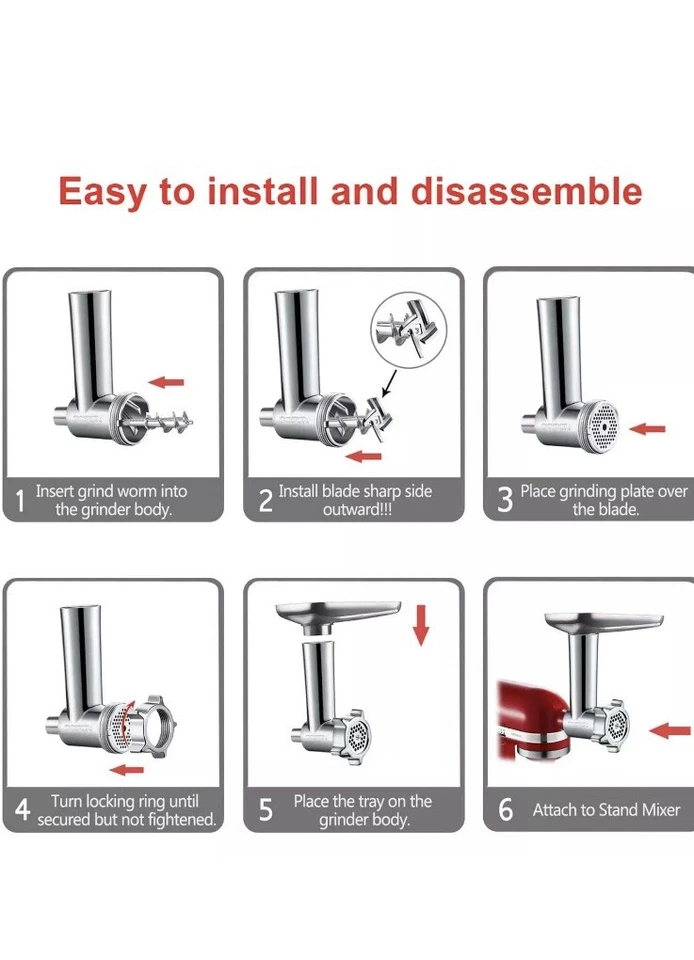 Easy to install and disassemble

1 Insert grind worm into the grinder body.

2 Install blade sharp side outward!!!

3 Place grinding plate over the blade.

4 Turn locking ring until secured but not fightened.

5 Place the tray on the grinder body.

6 Attach to Stand Mixer