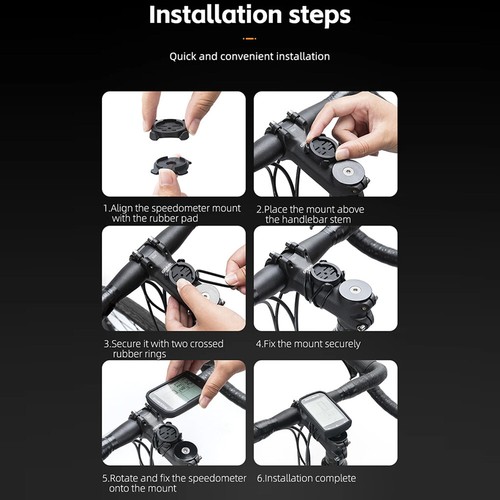 Installation steps

Quick and convenient installation

1.Align the speedometer mount with the rubber pad

2.Place the mount above the handlebar stem

3.Secure it with two crossed rubber rings

4.Fix the mount securely

5.Rotate and fix the speedometer onto the mount

6.Installation complete