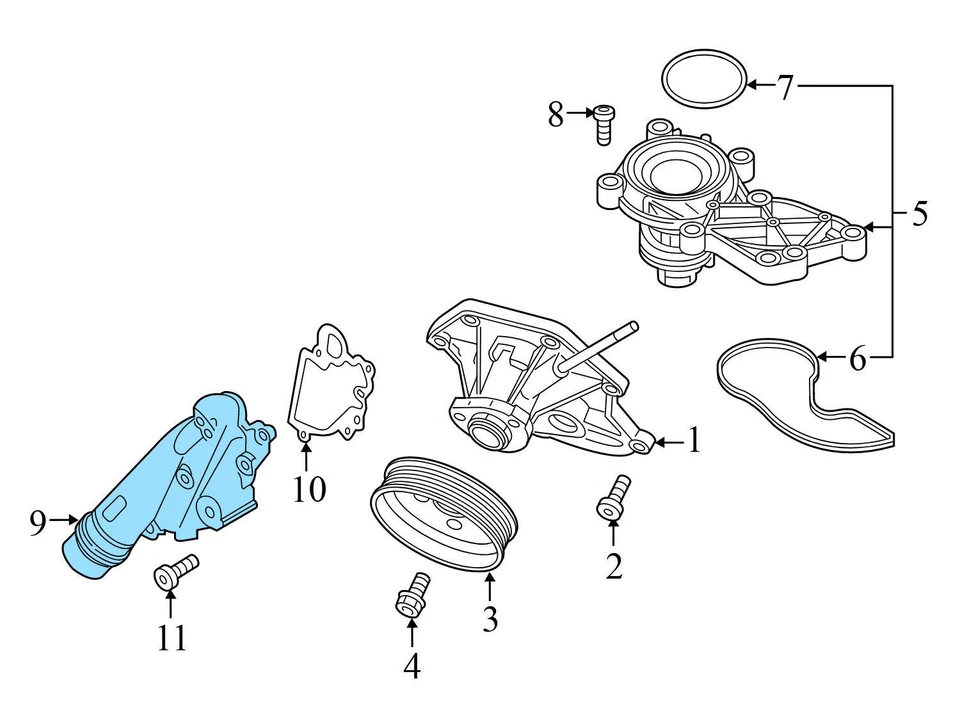 7
8
5
6
1
10
9
2
3
11
4