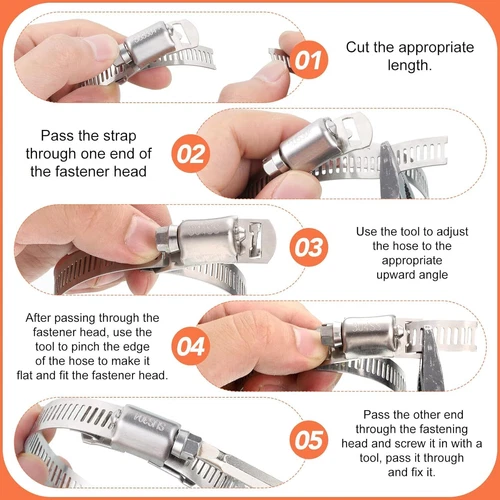 01
Cut the appropriate length.

Pass the strap through one end of the fastener head
02

03
Use the tool to adjust the hose to the appropriate upward angle

After passing through the fastener head, use the tool to pinch the edge of the hose to make it flat and fit the fastener head.
04

SUS304

05
Pass the other end through the fastening head and screw it in with a tool, pass it through and fix it.