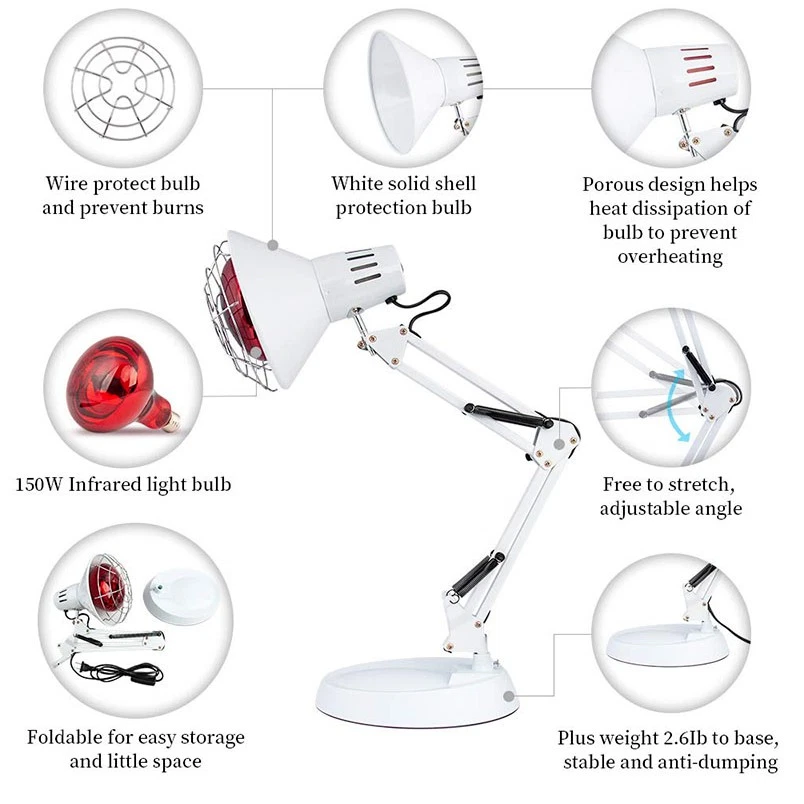 Wire protect bulb and prevent burns

White solid shell protection bulb

Porous design helps heat dissipation of bulb to prevent overheating

150W Infrared light bulb

Free to stretch, adjustable angle

Foldable for easy storage and little space

Plus weight 2.6Ib to base, stable and anti-dumping