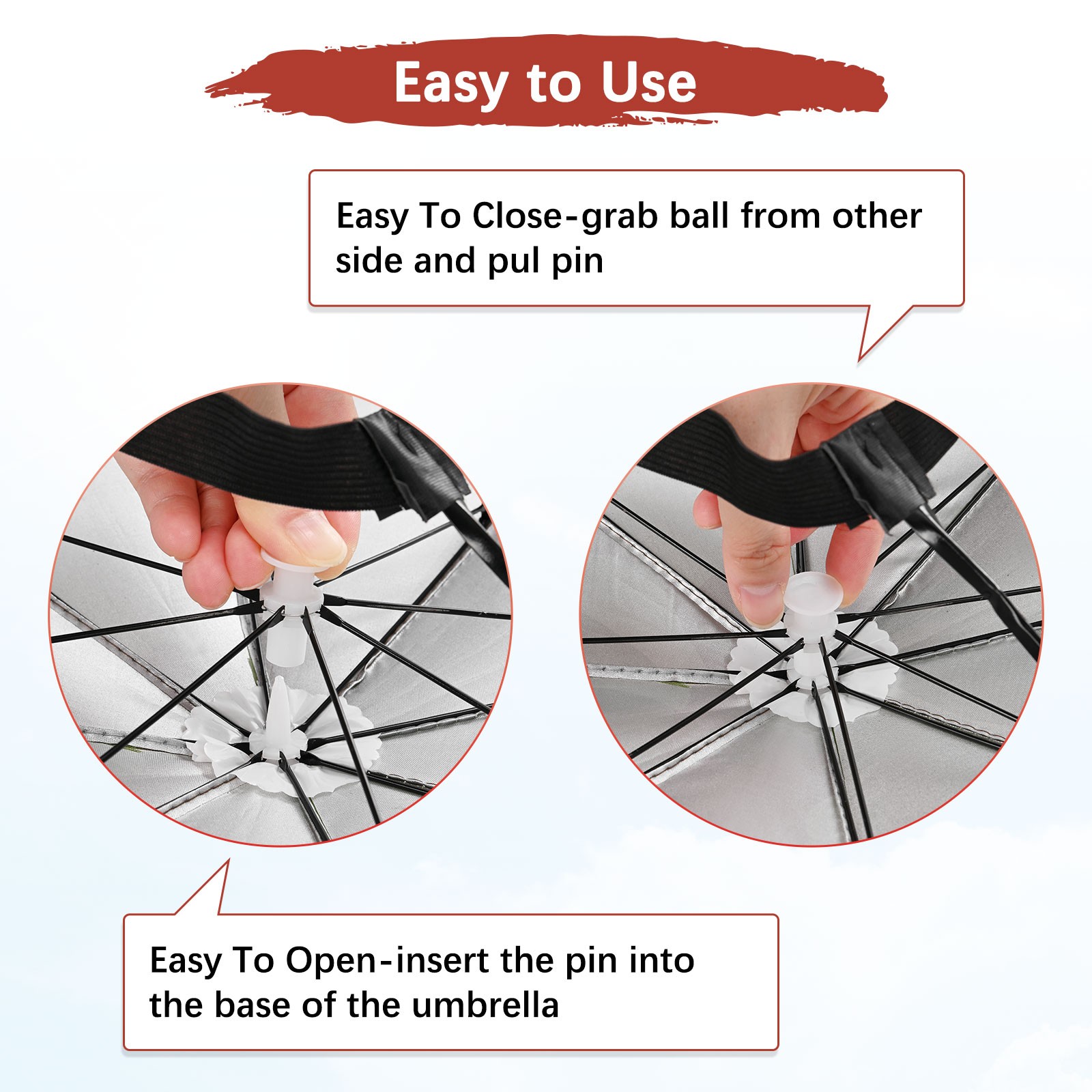 Easy to Use

Easy To Close-grab ball from other side and pul pin

Easy To Open-insert the pin into the base of the umbrella