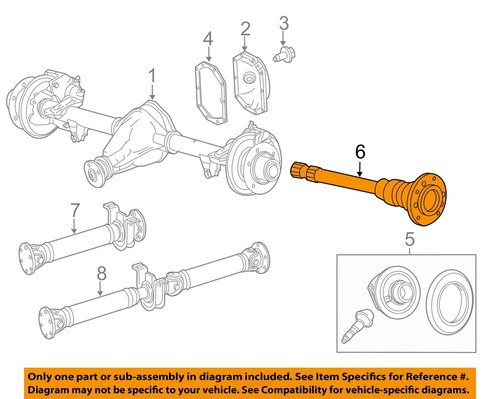 4
2
3
1
6
7
5
8

Only one part or sub-assembly in diagram included. See Item Specifics for Reference #. Diagram may not be specific to your vehicle. See Compatibility for vehicle-specific diagrams.