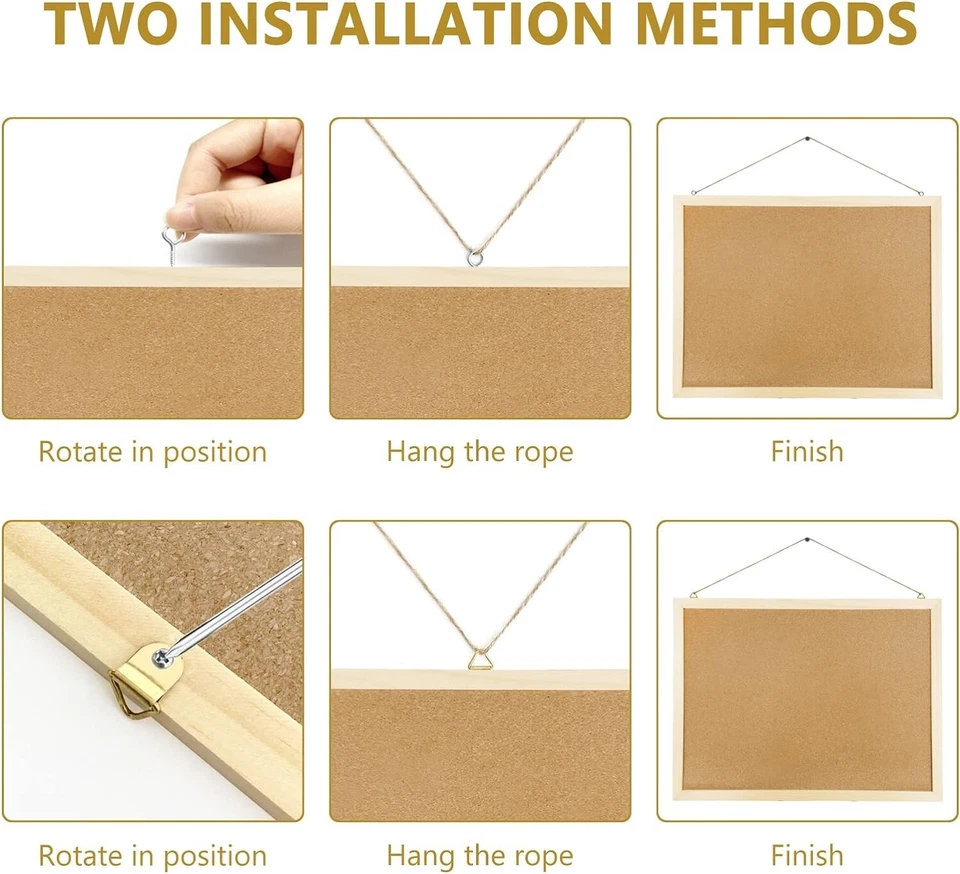 TWO INSTALLATION METHODS

Rotate in position

Hang the rope

Finish

Rotate in position

Hang the rope

Finish