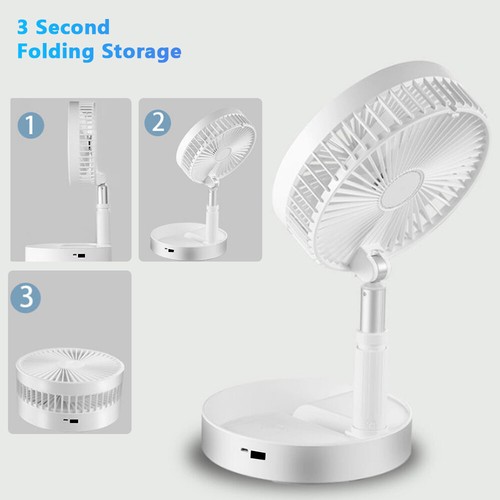 3 Second
Folding Storage

1

2

3