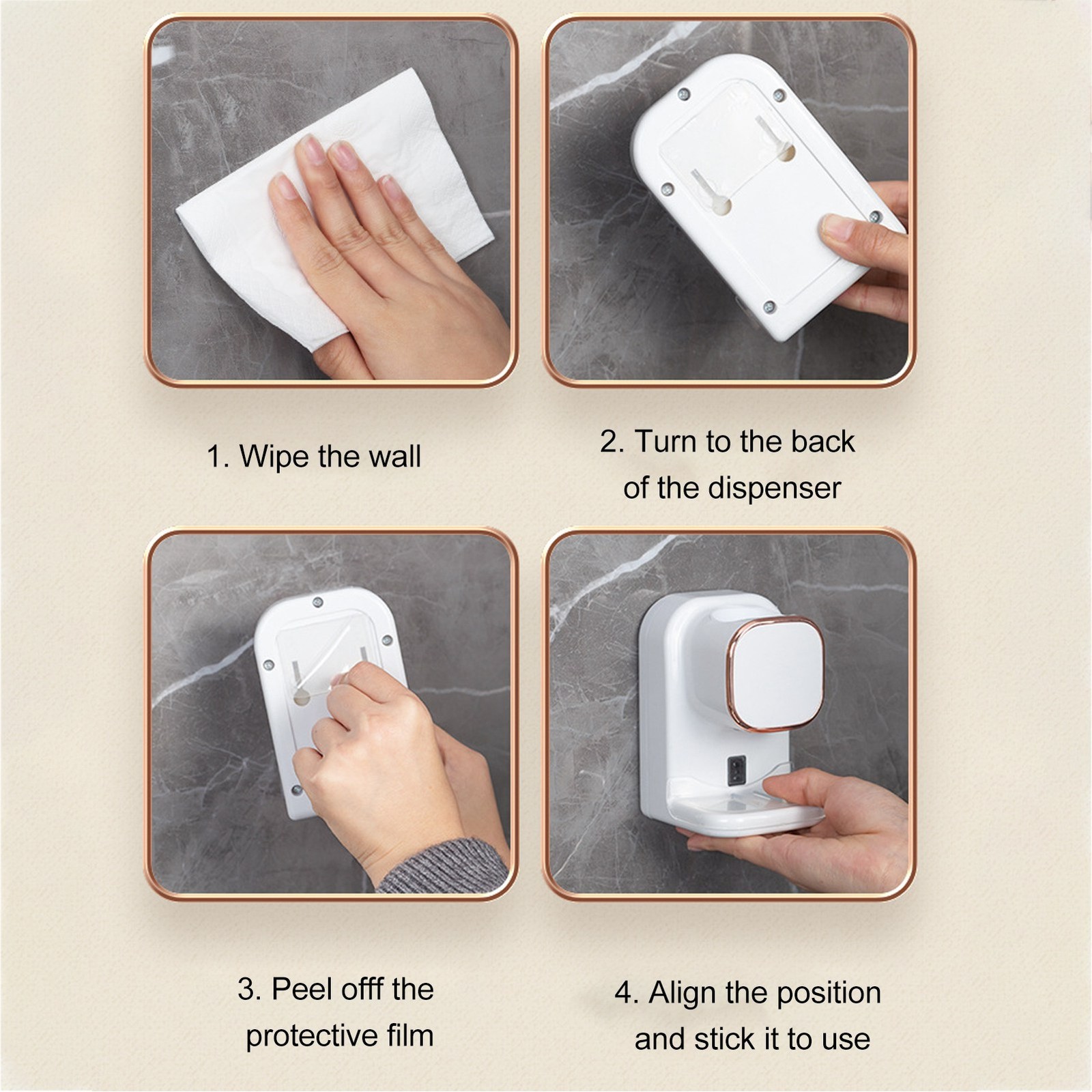 1. Wipe the wall

2. Turn to the back of the dispenser

3. Peel offf the protective film

4. Align the position and stick it to use