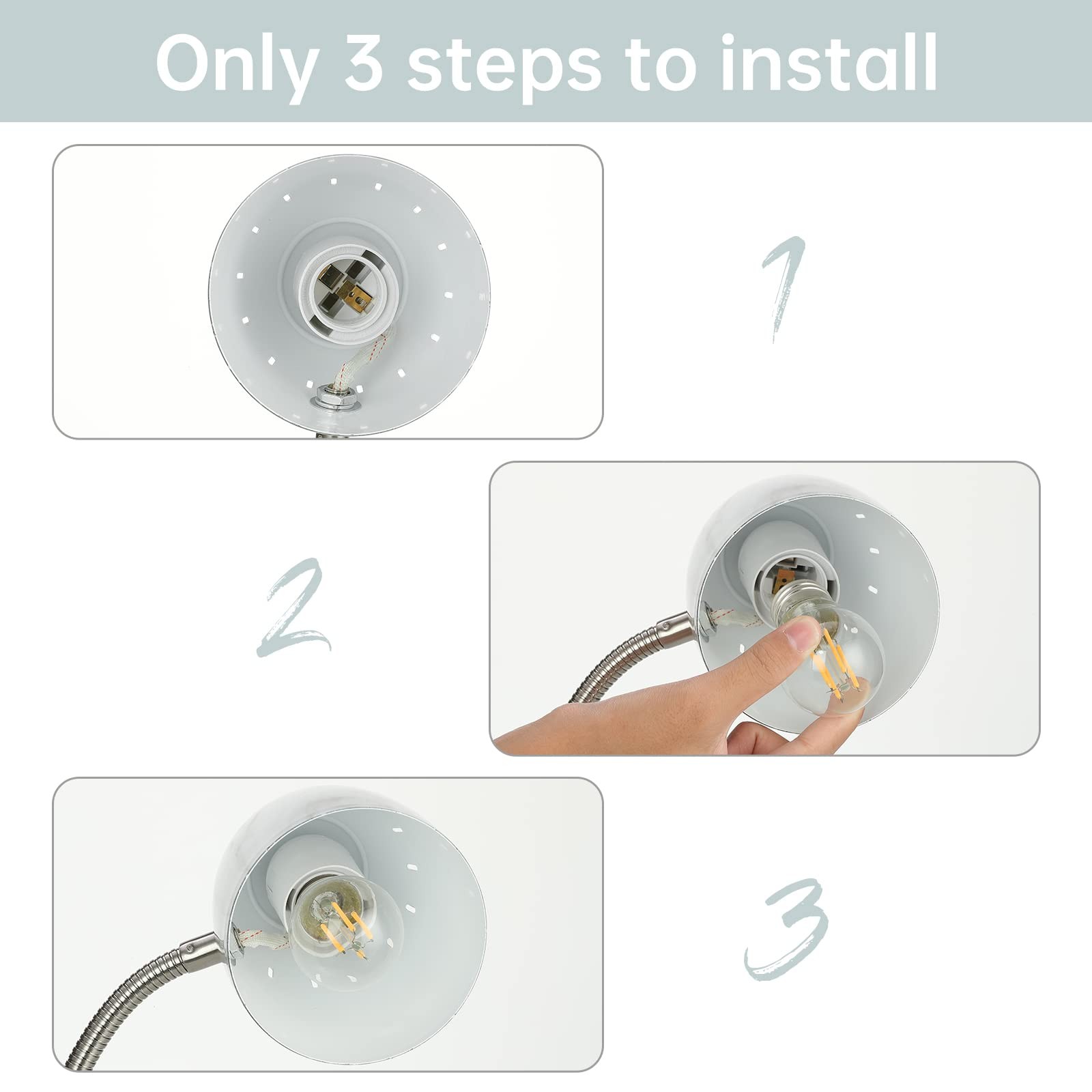 Only 3 steps to install

1

2

3