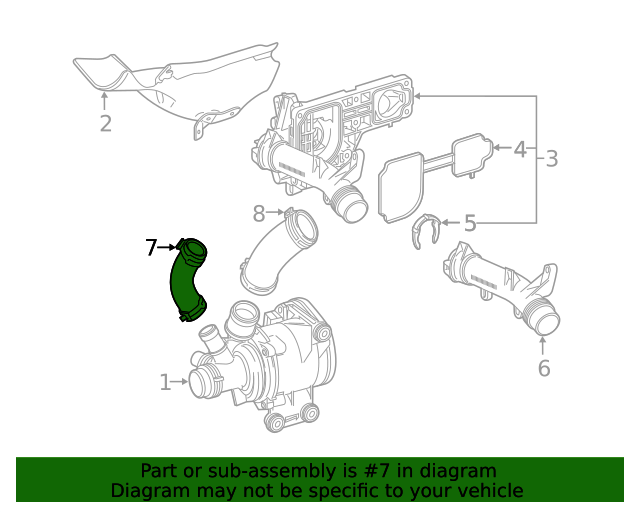 2

4
3

8

5

7

6

1

Part or sub-assembly is #7 in diagram
Diagram may not be specific to your vehicle