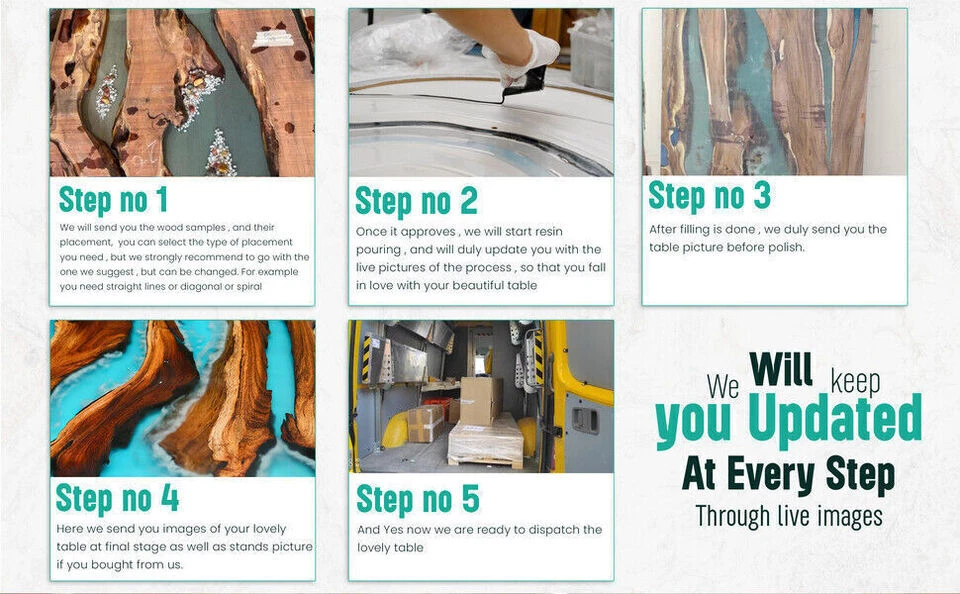 Step no 1

We will send you the wood samples , and their placement, you can select the type of placement you need , but we strongly recommend to go with the one we suggest , but can be changed. For example you need straight lines or diagonal or spiral

Step no 2

Once it approves , we will start resin pouring , and will duly update you with the live pictures of the process , so that you fall in love with your beautiful table

Step no 3

After filling is done , we duly send you the table picture before polish.

Step no 4

Here we send you images of your lovely table at final stage as well as stands picture if you bought from us.

Step no 5

And Yes now we are ready to dispatch the lovely table

We Will keep you Updated At Every Step Through live images