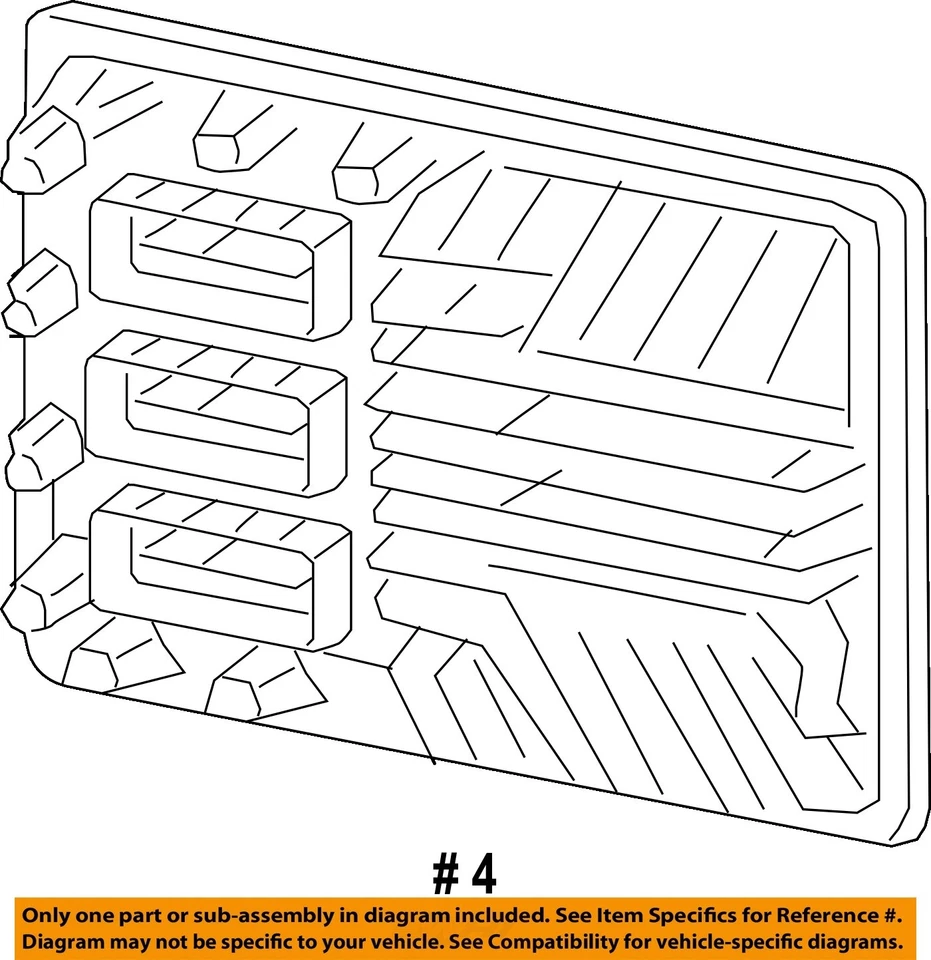 # 4

Only one part or sub-assembly in diagram included. See Item Specifics for Reference #. Diagram may not be specific to your vehicle. See Compatibility for vehicle-specific diagrams.