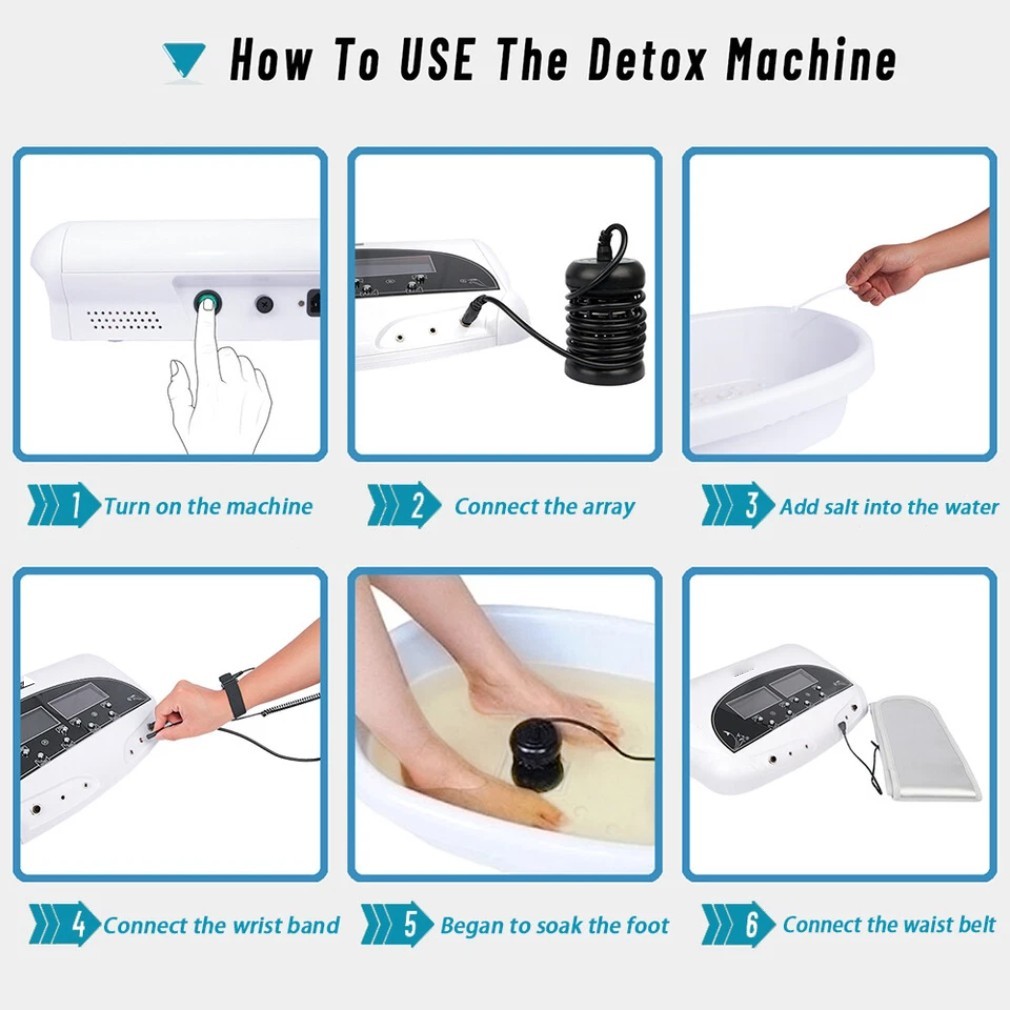 How To USE The Detox Machine

1 Turn on the machine

2 Connect the array

3 Add salt into the water

4 Connect the wrist band

5 Began to soak the foot

6 Connect the waist belt