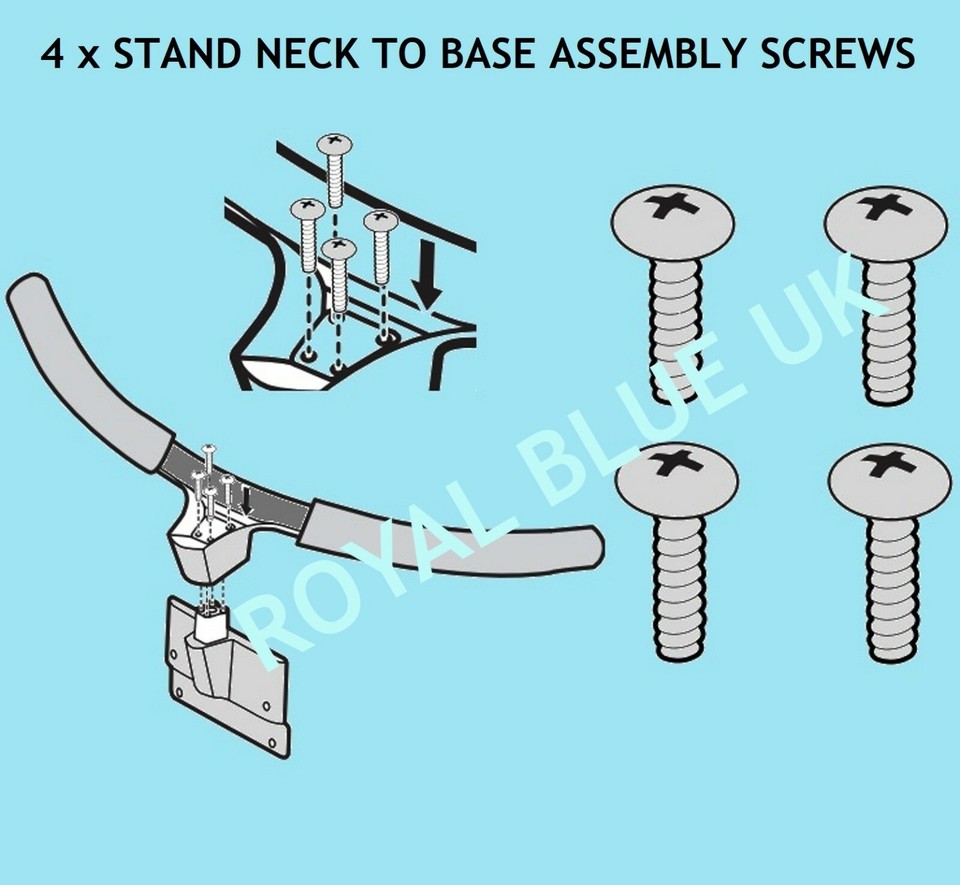 4 x STAND NECK TO BASE ASSEMBLY SCREWS

ROYAL BLUE UK