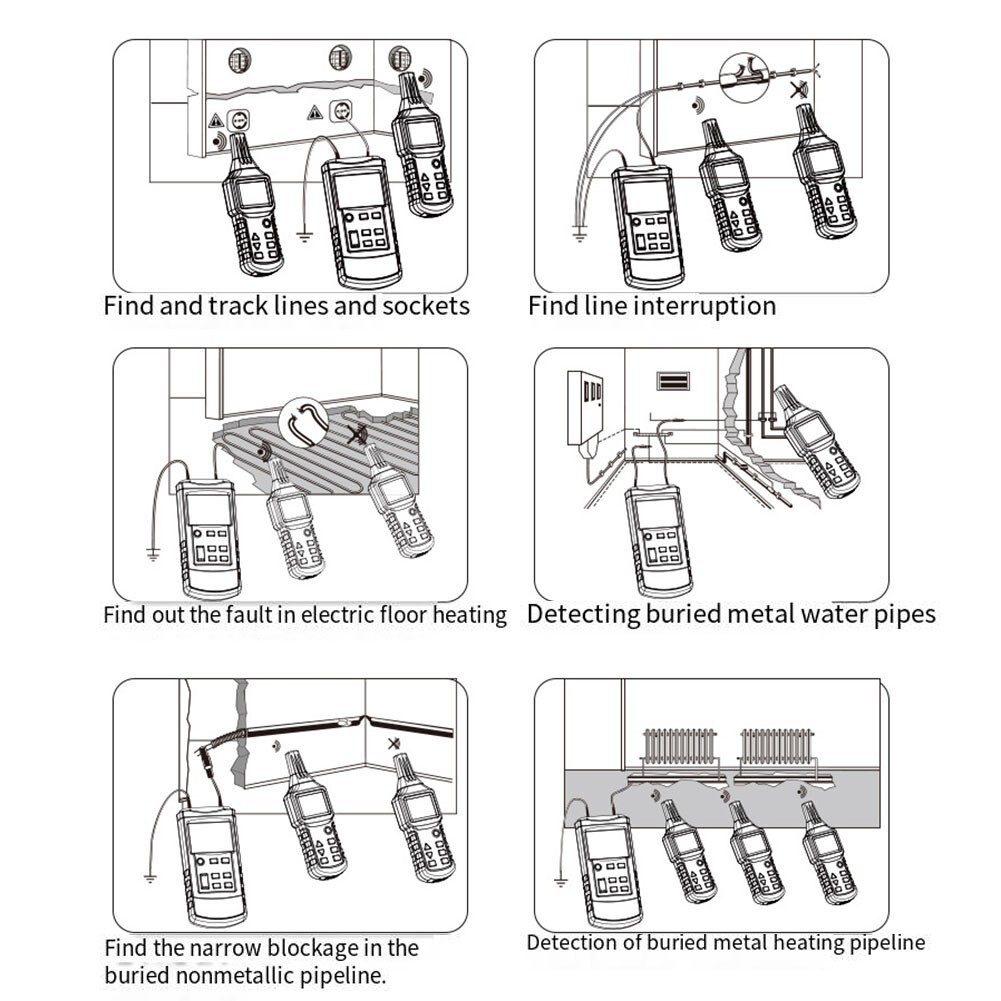 Find and track lines and sockets

Find line interruption

Find out the fault in electric floor heating

Detecting buried metal water pipes

Find the narrow blockage in the buried nonmetallic pipeline.

Detection of buried metal heating pipeline