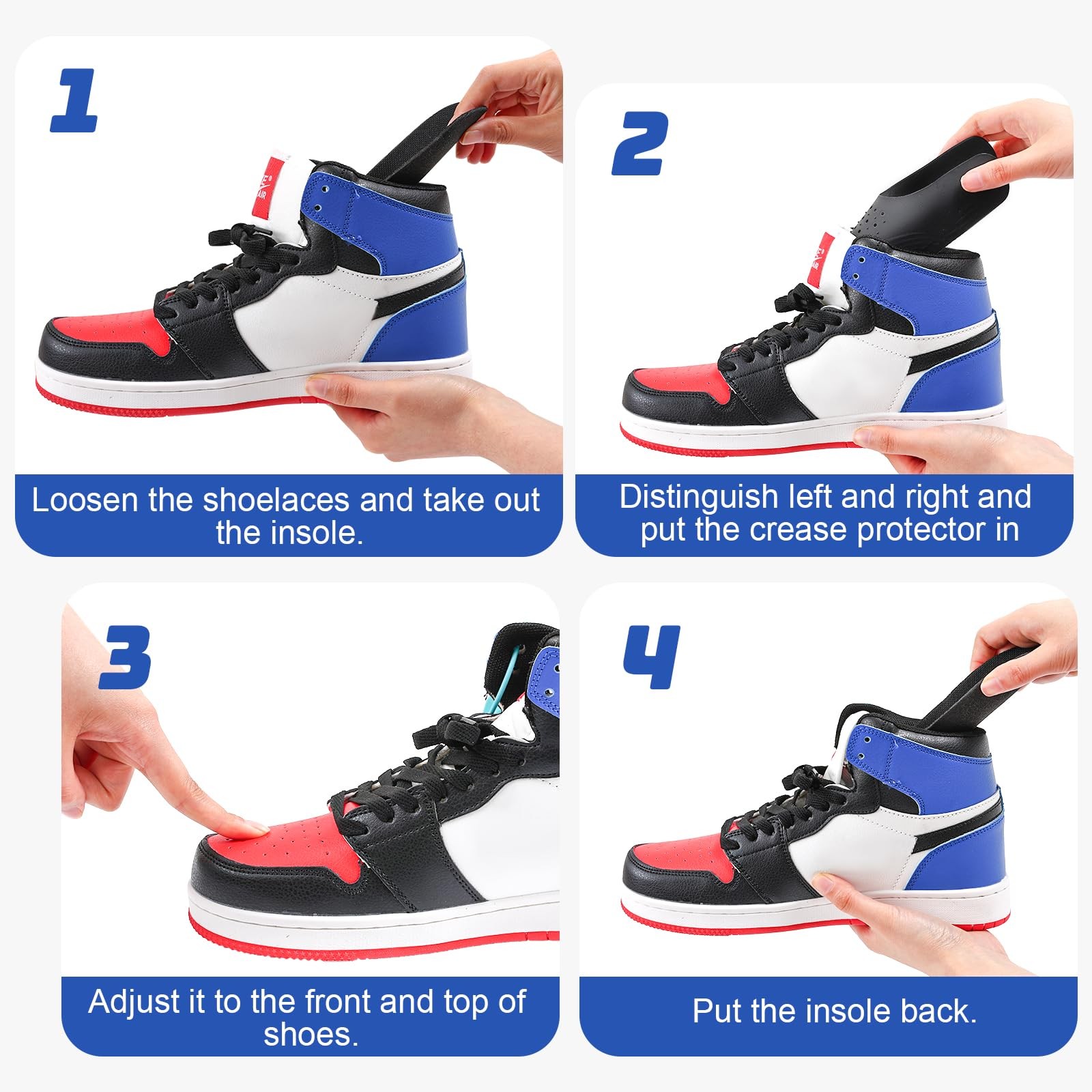 1

Loosen the shoelaces and take out the insole.

2

Distinguish left and right and put the crease protector in

3

Adjust it to the front and top of shoes.

4

Put the insole back.