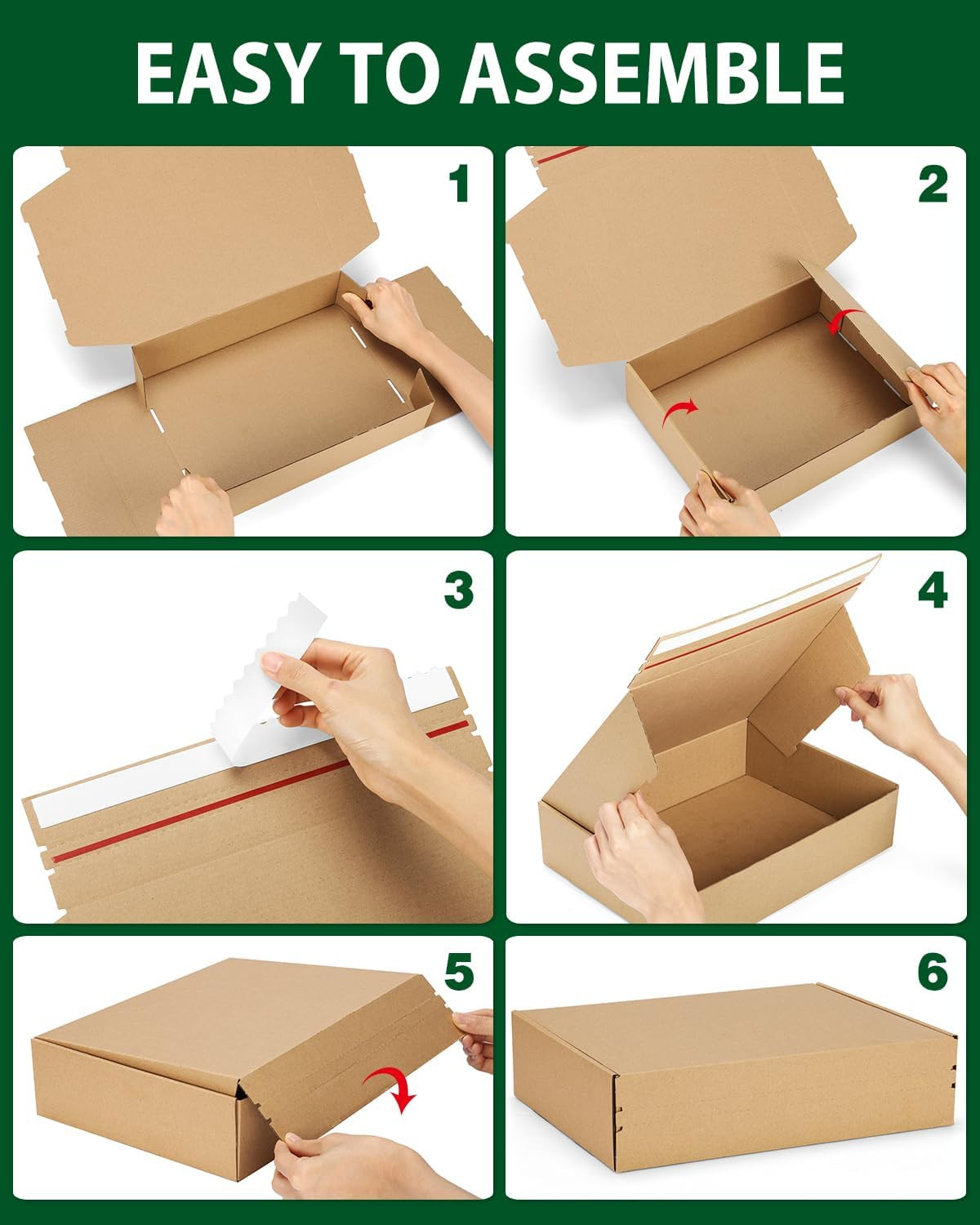 EASY TO ASSEMBLE

1

2

3

4

5

6