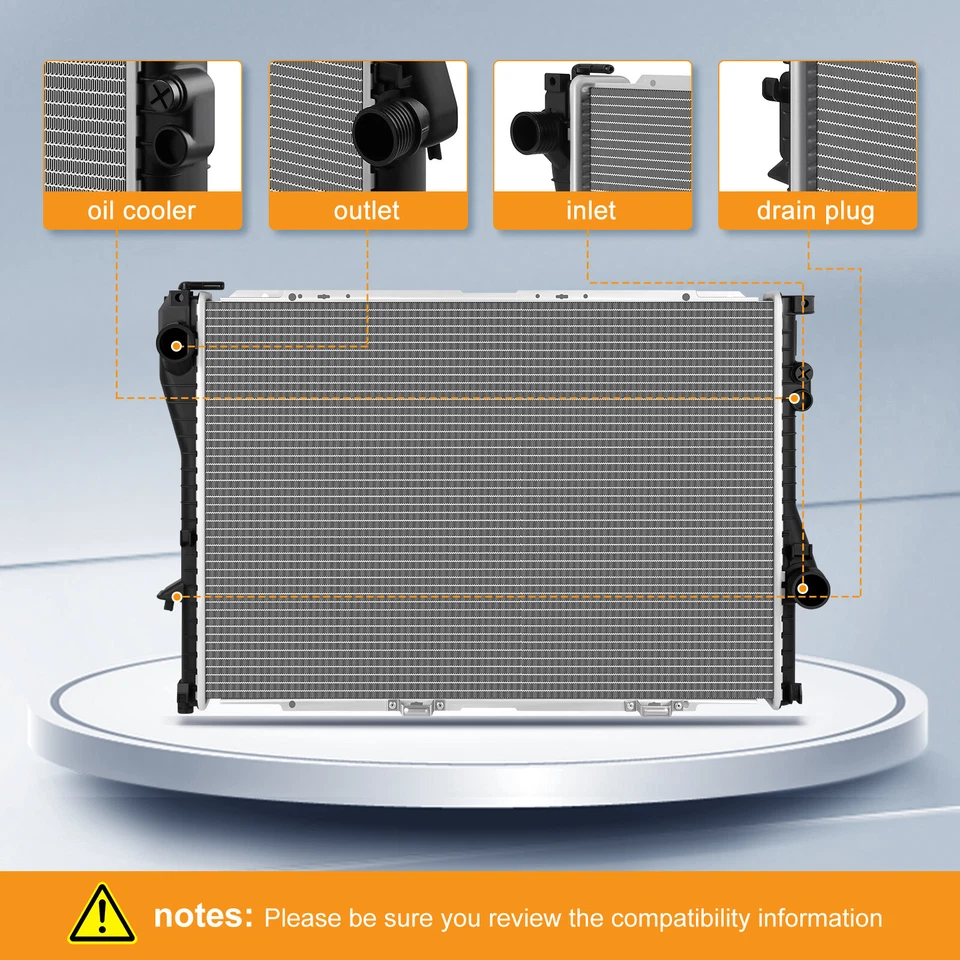 oil cooler

outlet

inlet

drain plug

notes: Please be sure you review the compatibility information