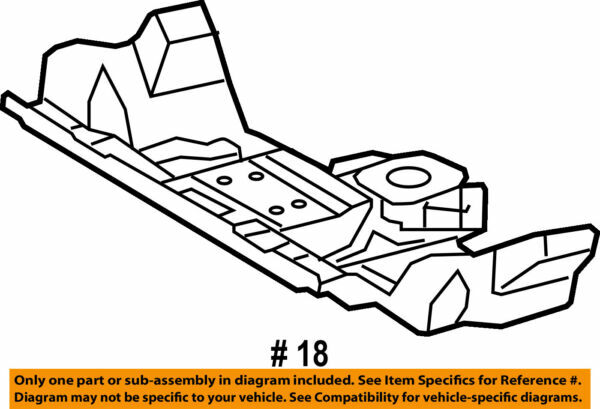 # 18

Only one part or sub-assembly in diagram included. See Item Specifics for Reference #.
Diagram may not be specific to your vehicle. See Compatibility for vehicle-specific diagrams.