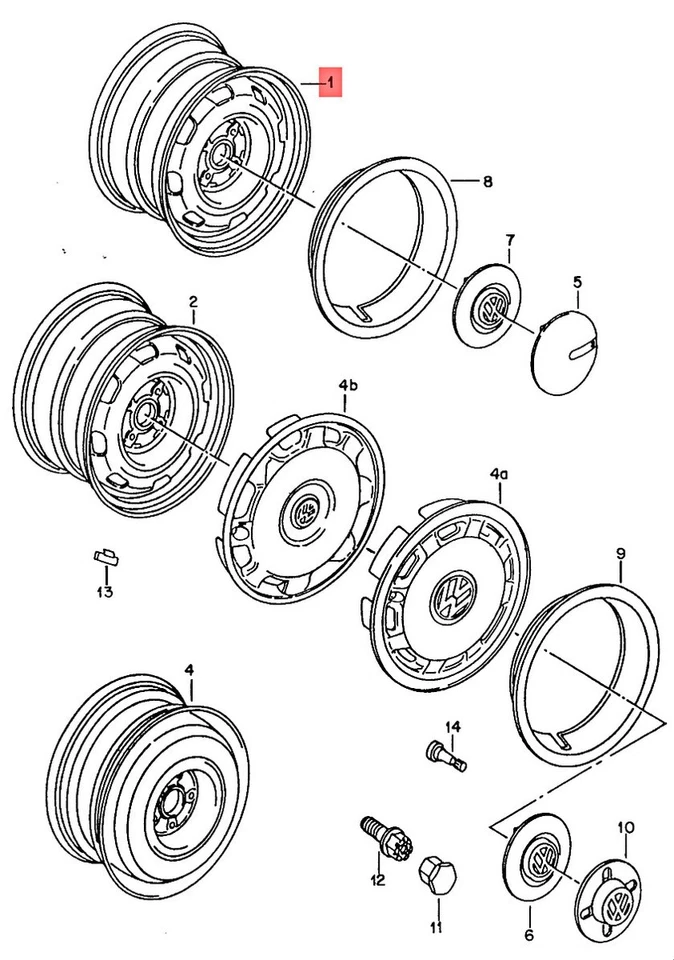 1
8
7
5
2
4b
4a
9
13
4
14
10
12
11
6