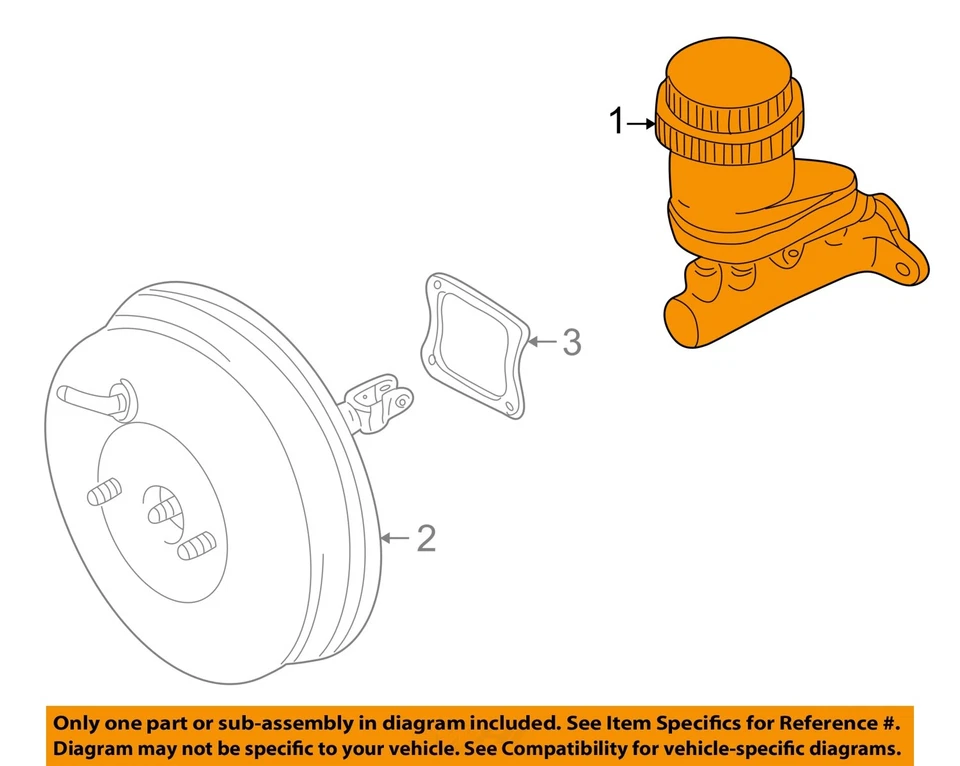 1

3

2

Only one part or sub-assembly in diagram included. See Item Specifics for Reference #.
Diagram may not be specific to your vehicle. See Compatibility for vehicle-specific diagrams.