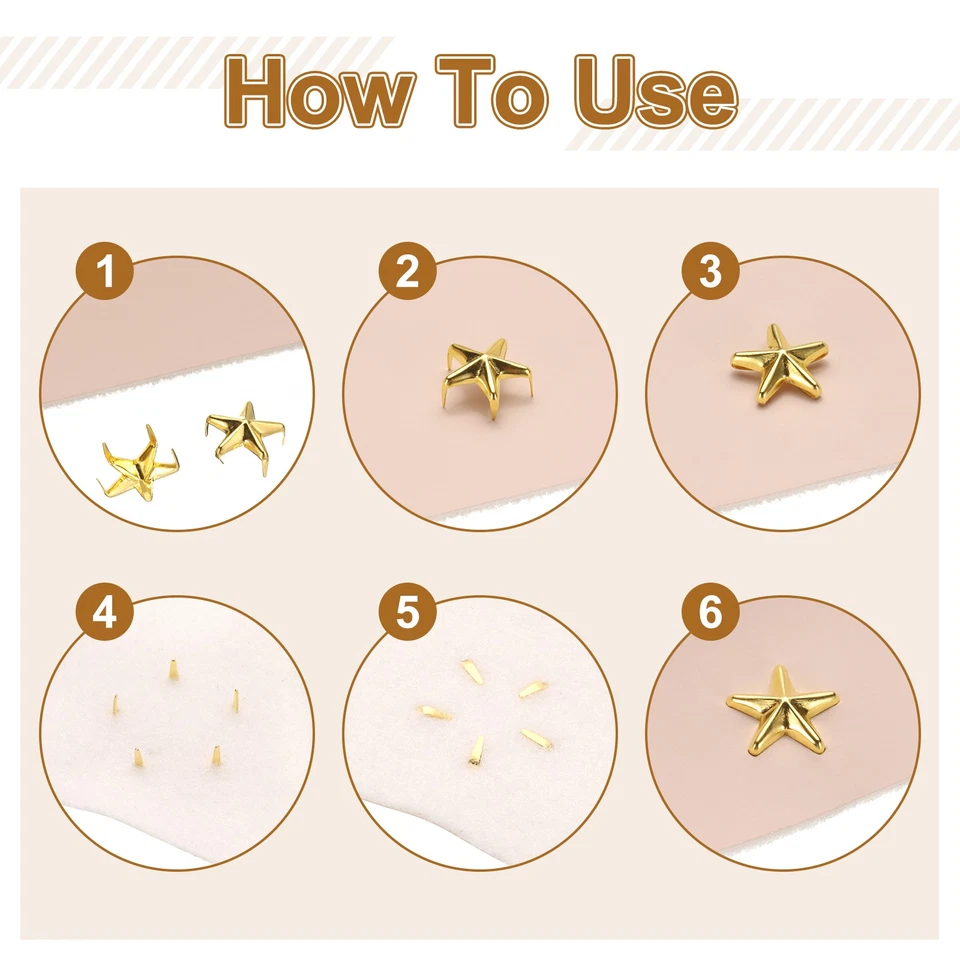 How To Use

1

2

3

4

5

6